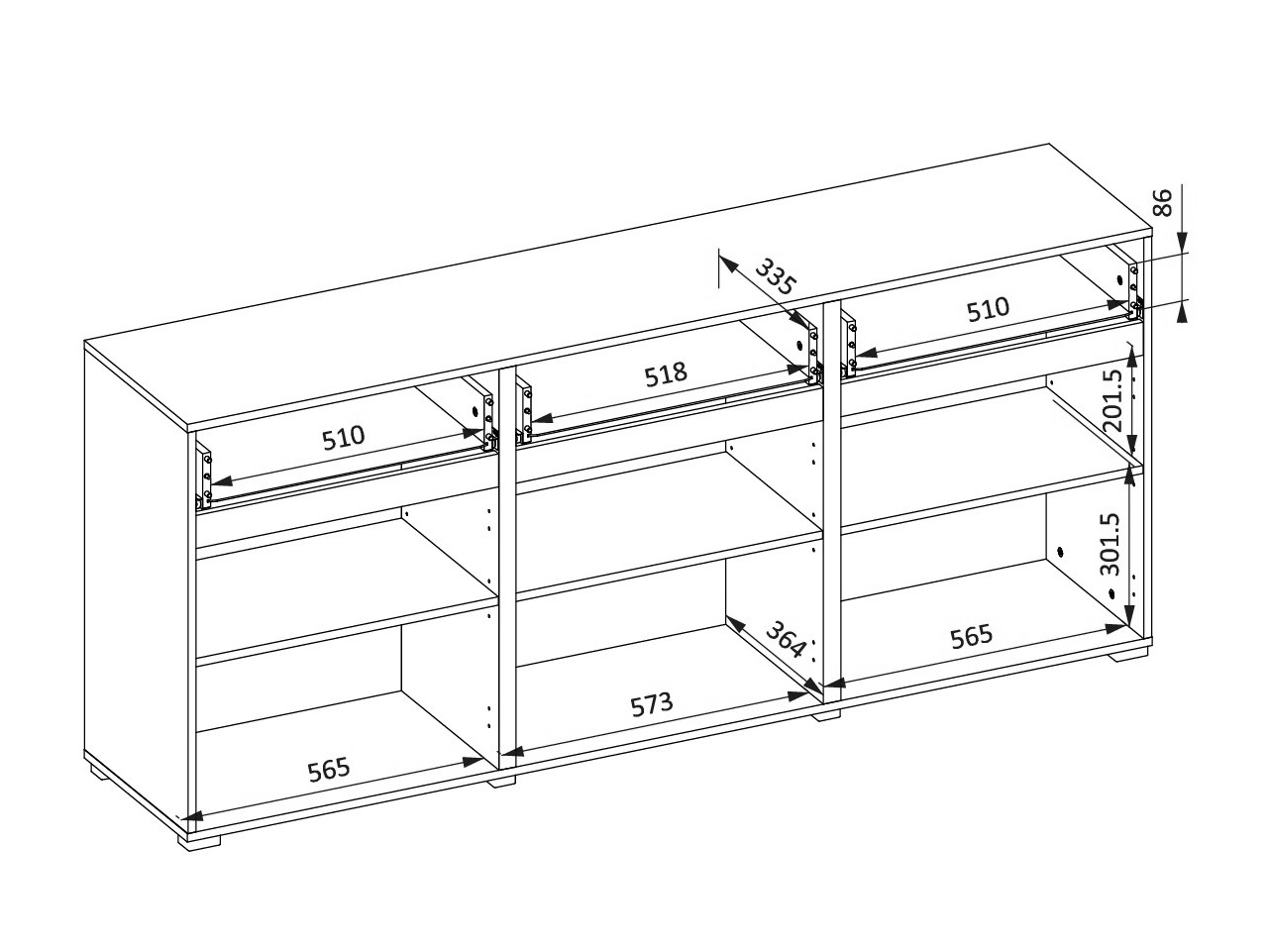 86
335
510
518
510
201.5
301.5
364
565
573
565