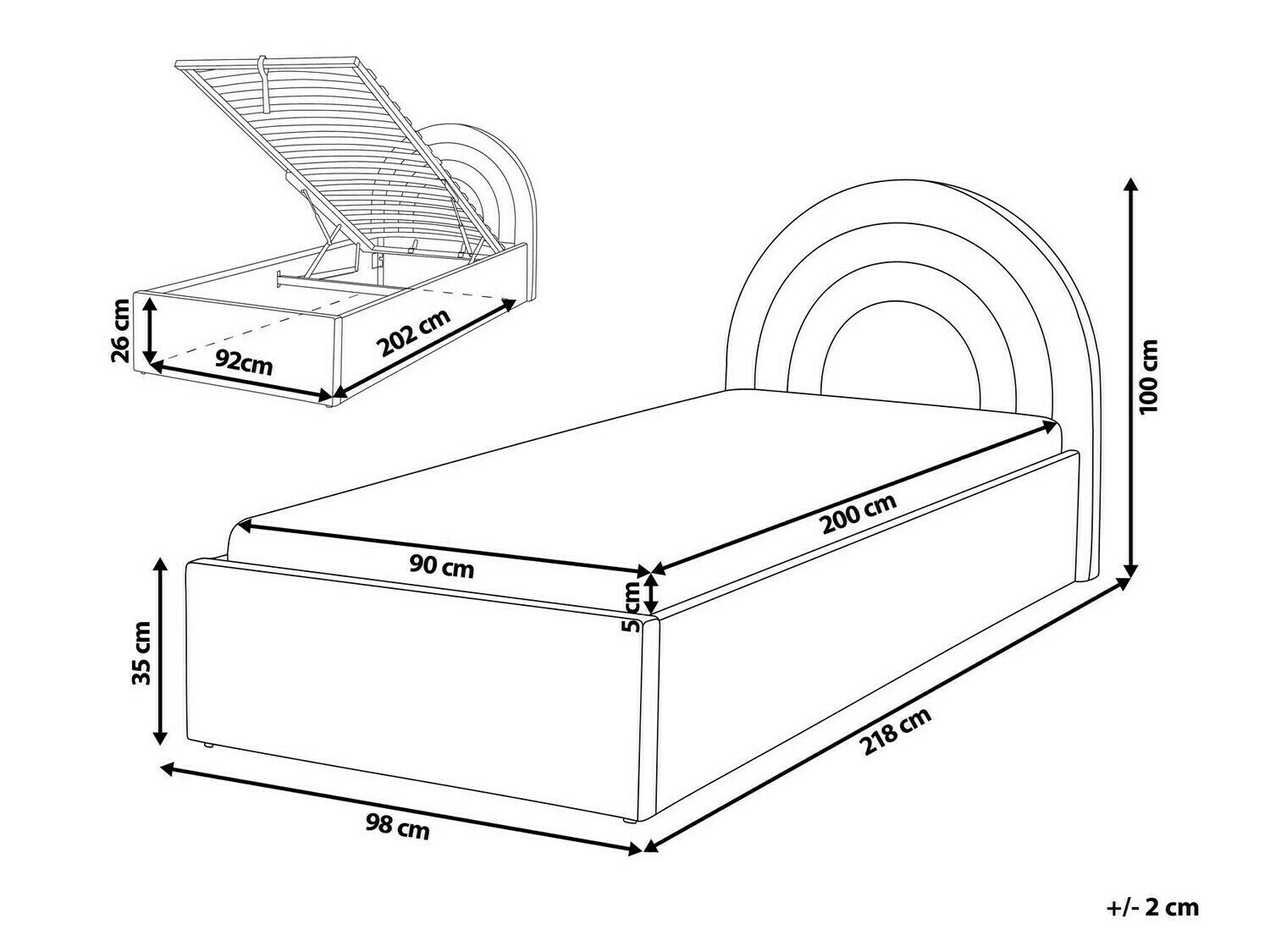 26 cm
92cm
202 cm
100 cm
200 cm
90 cm
5 cm
35 cm
218 cm
98 cm
+/- 2 cm