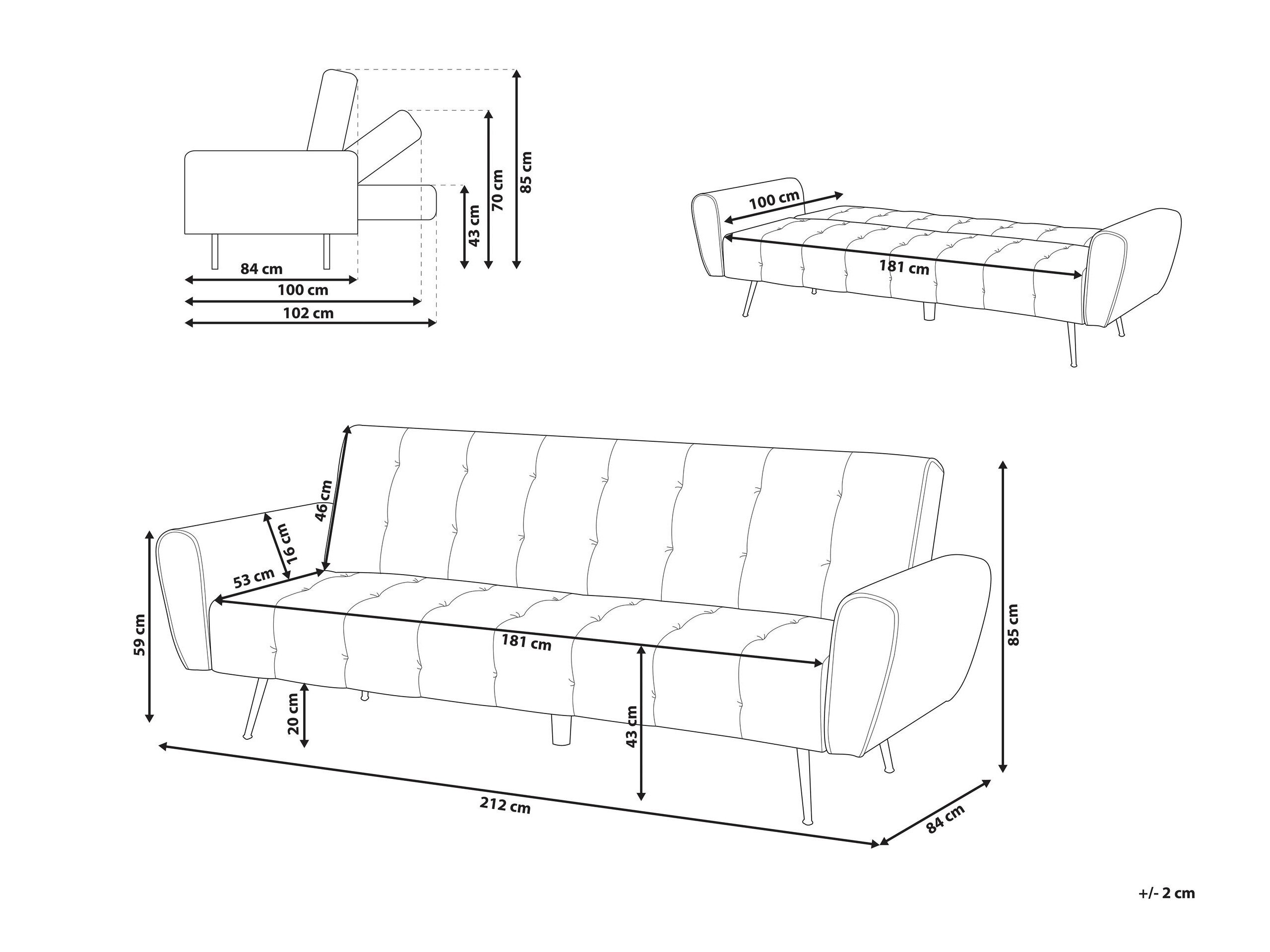 43 cm
70 cm
85 cm
84 cm
100 cm
102 cm

100 cm
181 cm

46 cm
16 cm
53 cm
59 cm
181 cm
20 cm
43 cm
85 cm
212 cm
84 cm

+/- 2 cm