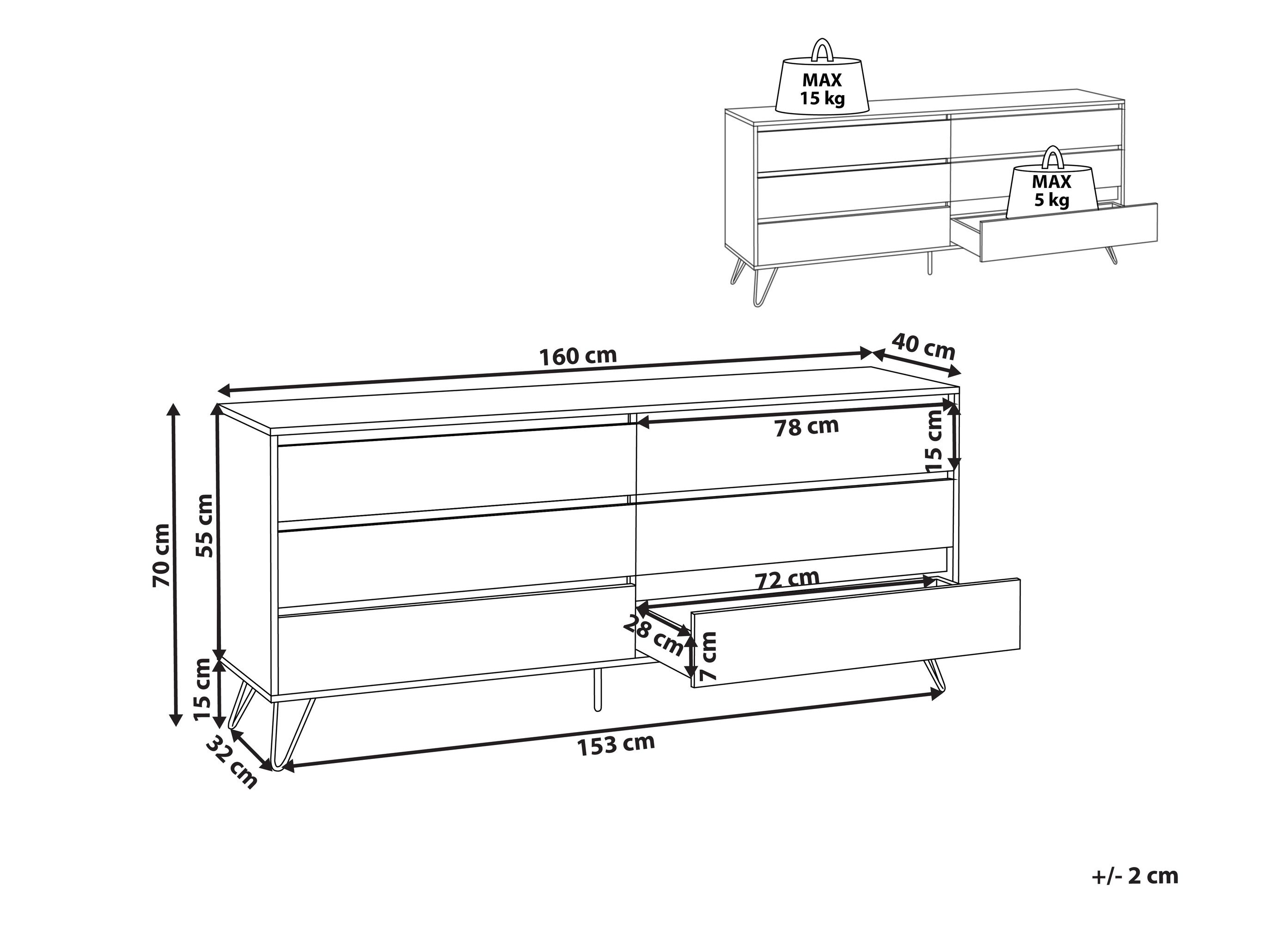 MAX
15 kg

MAX
5 kg

160 cm
40 cm
78 cm
15 cm
70 cm
55 cm
72 cm
28 cm
7 cm
15 cm
32 cm
153 cm

+/- 2 cm