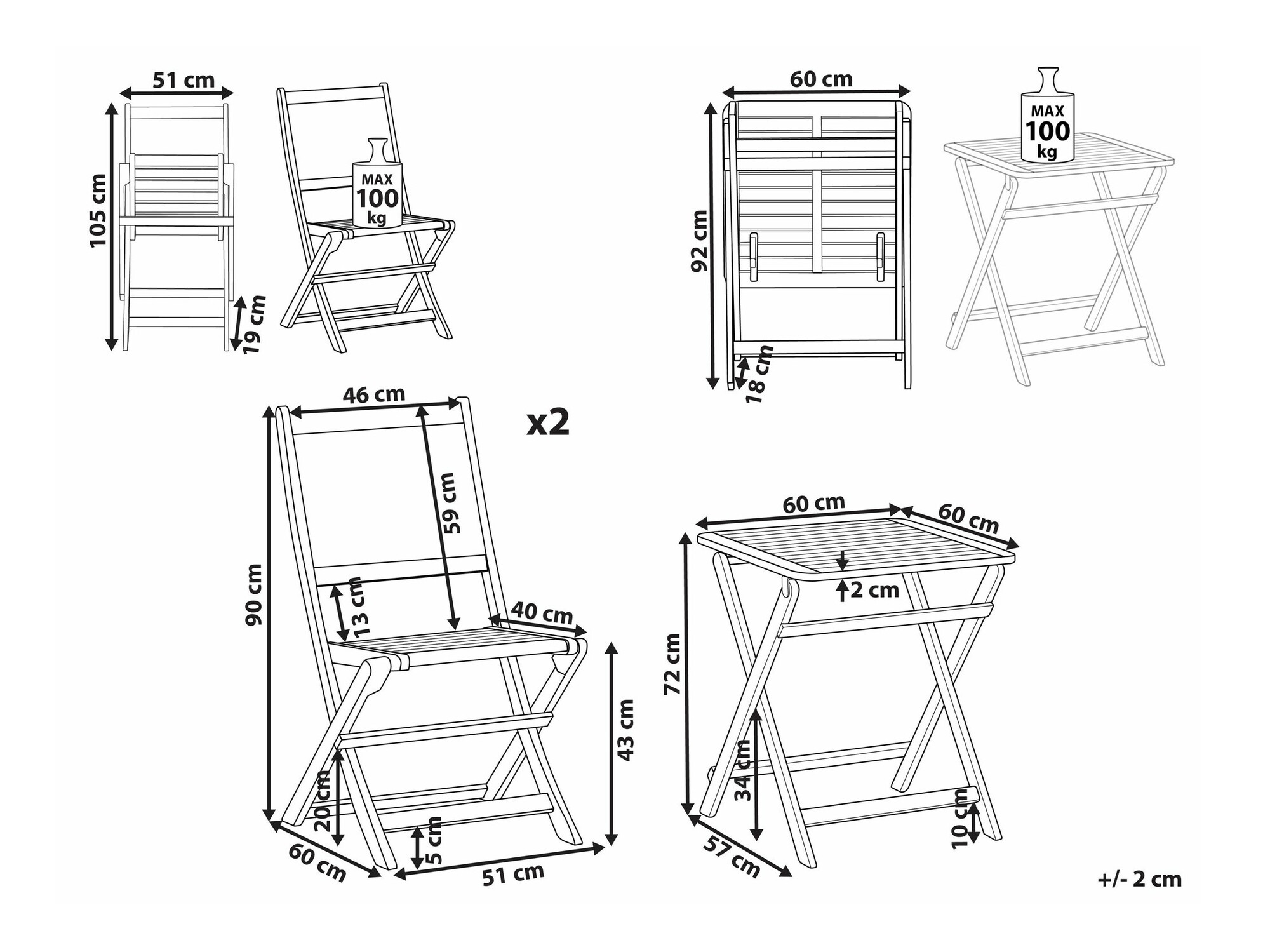 51 cm
105 cm
19 cm
MAX
100
kg
60 cm
92 cm
18 cm
MAX
100
kg
46 cm
x2
59 cm
90 cm
13 cm
40 cm
43 cm
20 cm
5 cm
60 cm
51 cm
60 cm
60 cm
2 cm
72 cm
34 cm
10 cm
57 cm
+/- 2 cm