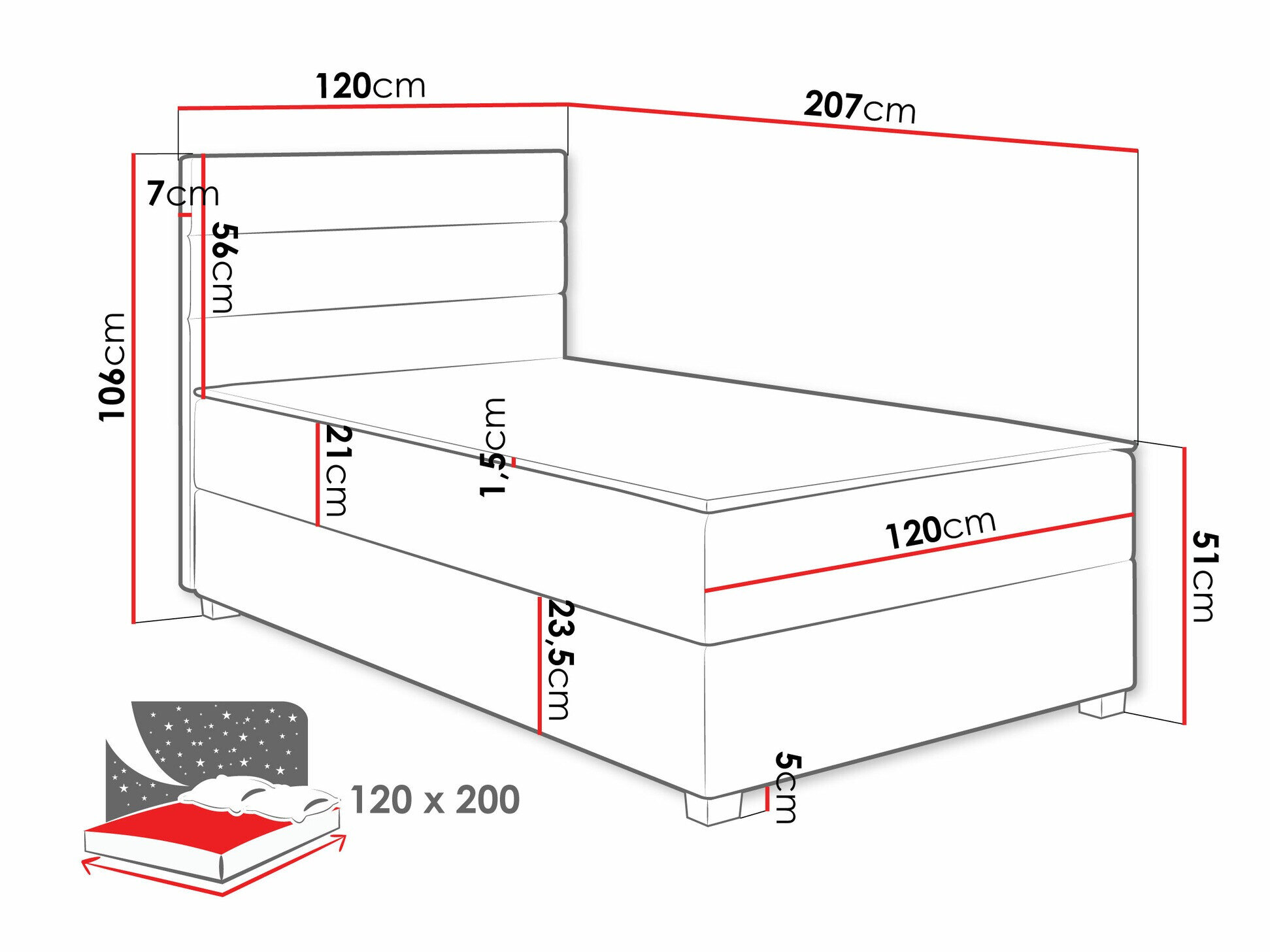 120cm
207cm
7cm
56cm
106cm
21cm
1,5cm
120cm
51cm
23,5cm
5cm
120 x 200