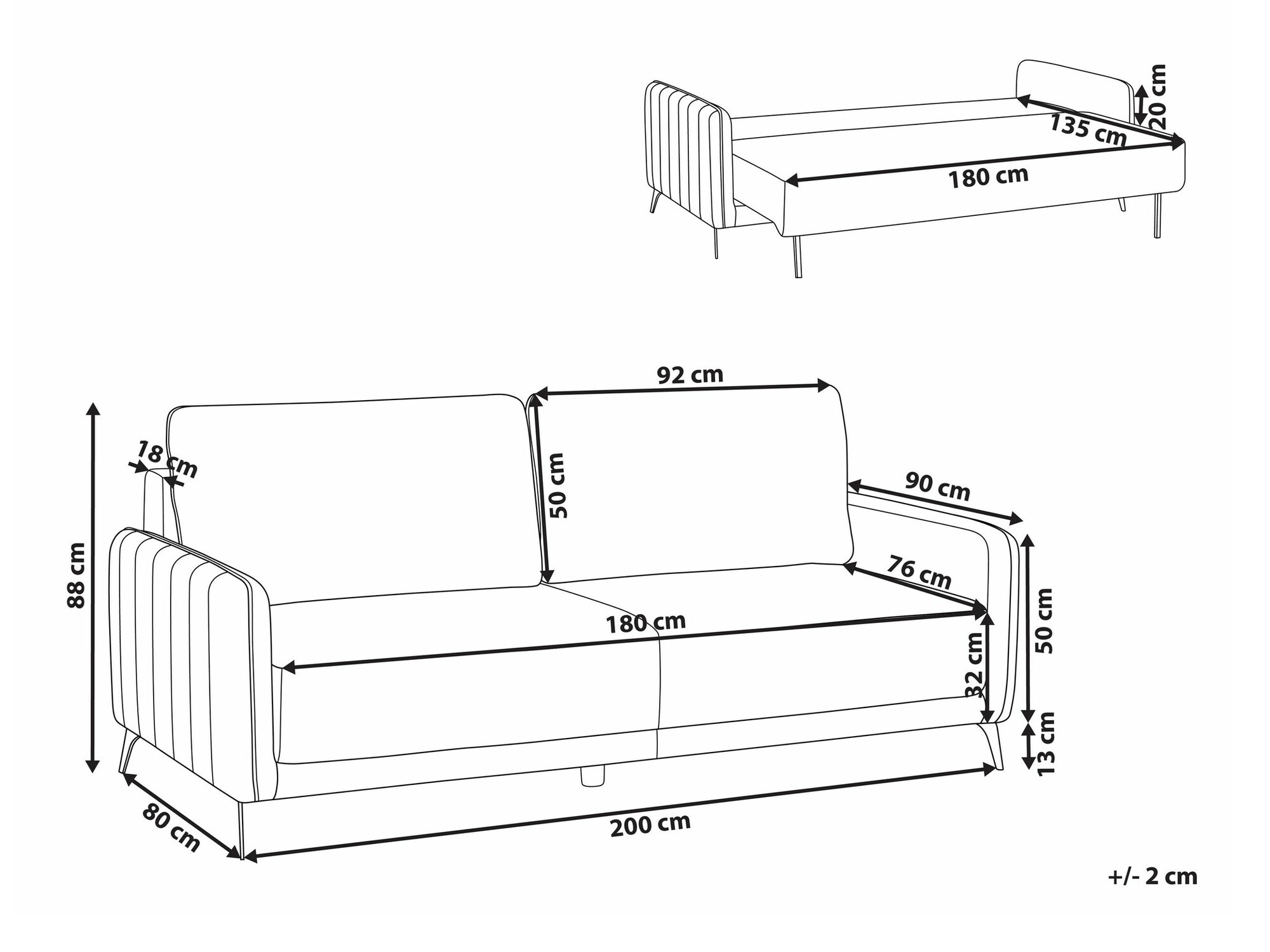 20 cm
135 cm
180 cm

92 cm
18 cm
50 cm
90 cm
88 cm
76 cm
180 cm
50 cm
32 cm
13 cm
80 cm
200 cm

+/- 2 cm