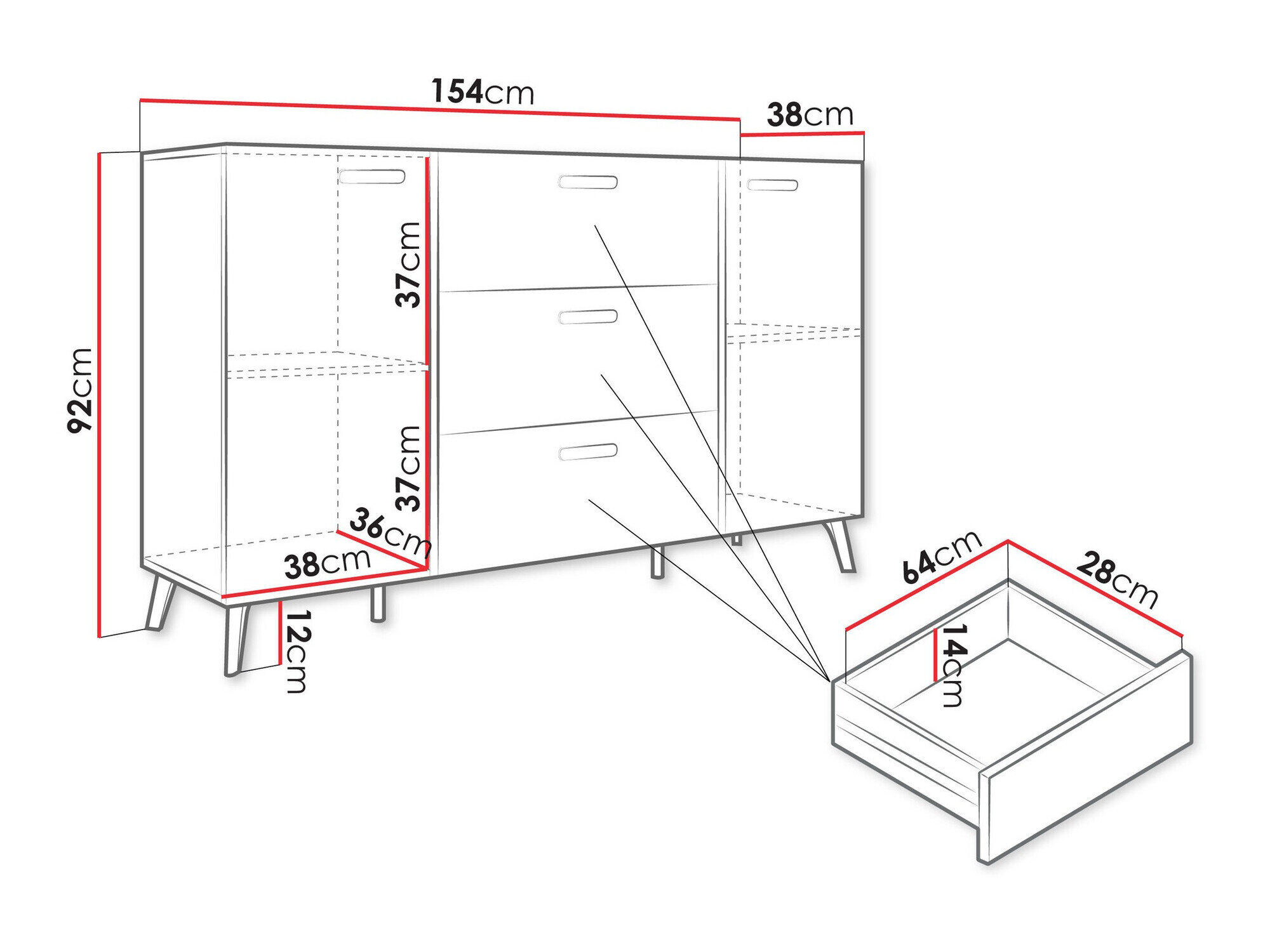 154cm
38cm
92cm
37cm
37cm
36cm
38cm
12cm
64cm
28cm
14cm