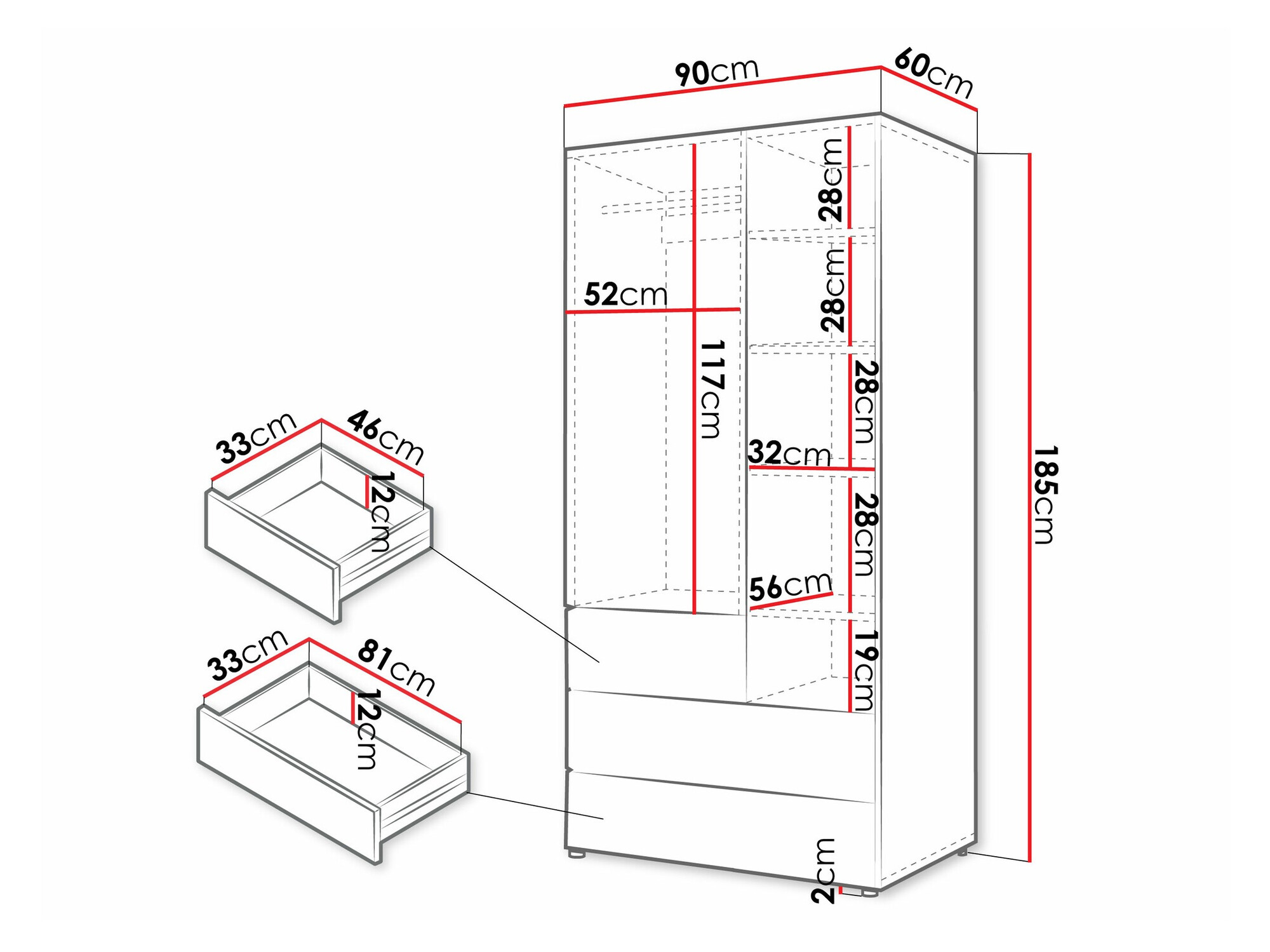 90cm
60cm
28cm
28cm
52cm
117cm
28cm
32cm
28cm
56cm
19cm
185cm
2cm
33cm
46cm
12cm
33cm
81cm
12cm