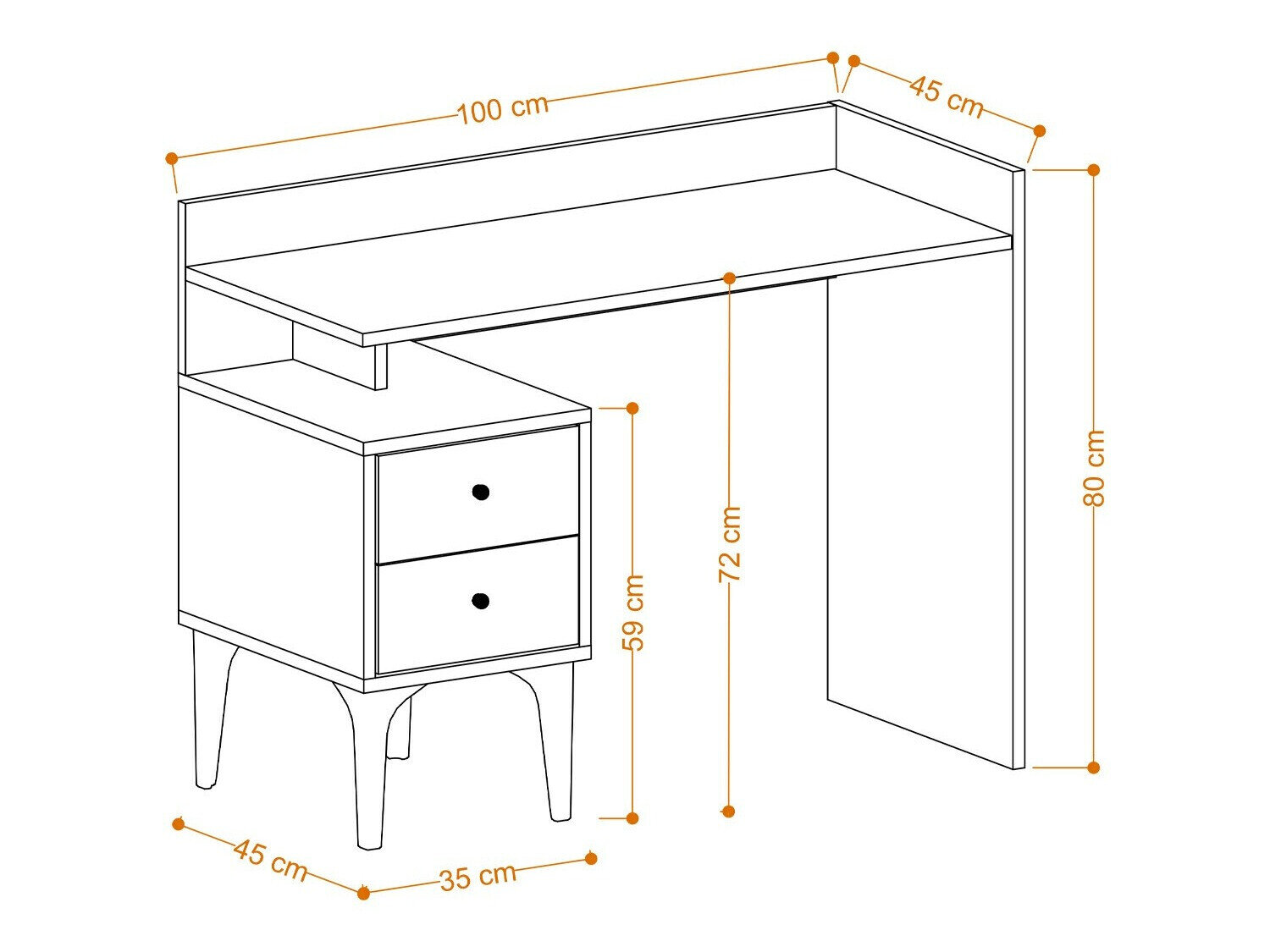 100 cm
45 cm
80 cm
72 cm
59 cm
45 cm
35 cm