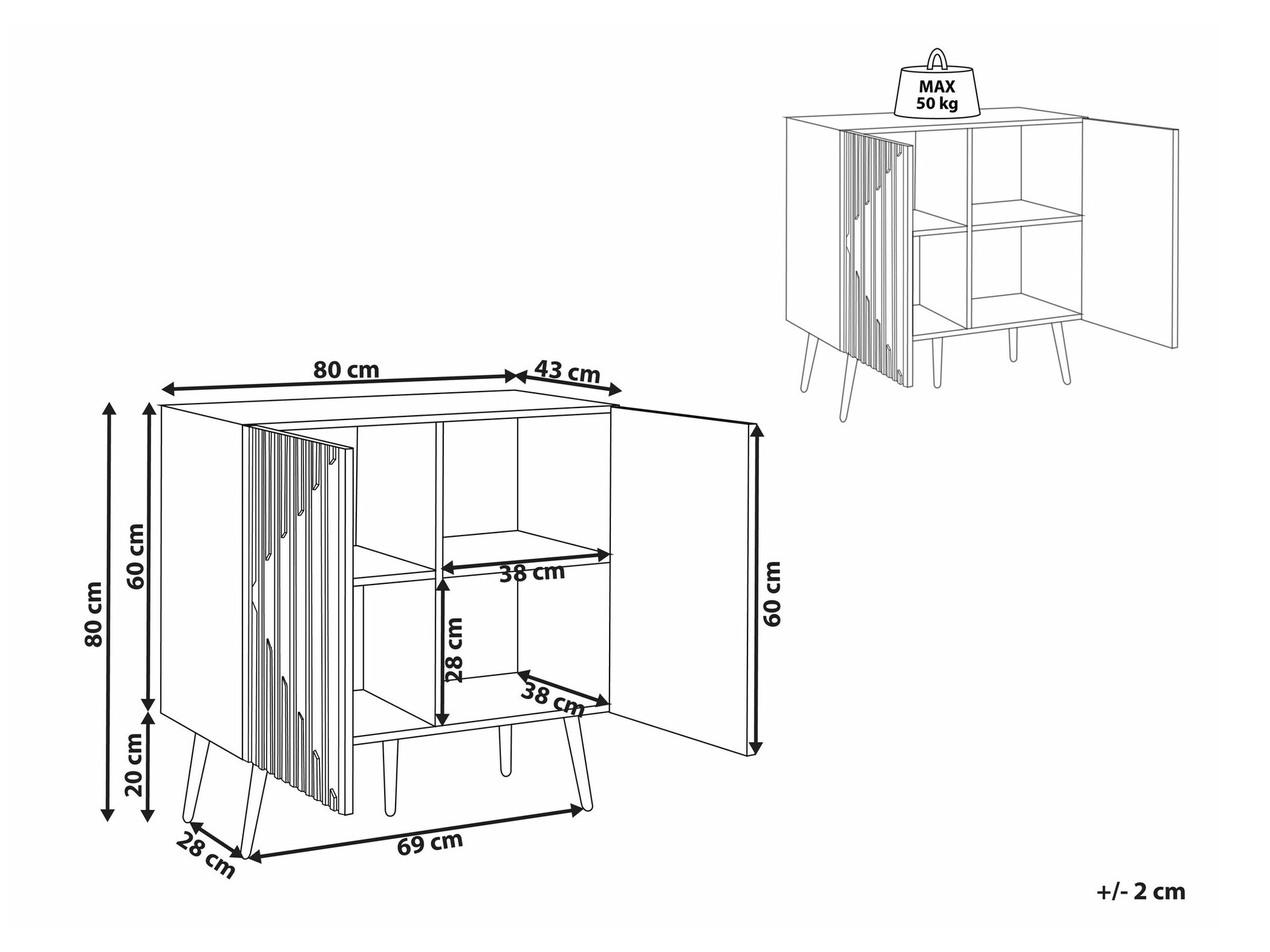 MAX
50 kg

80 cm
43 cm
80 cm
60 cm
20 cm
38 cm
28 cm
38 cm
60 cm
28 cm
69 cm

+/- 2 cm