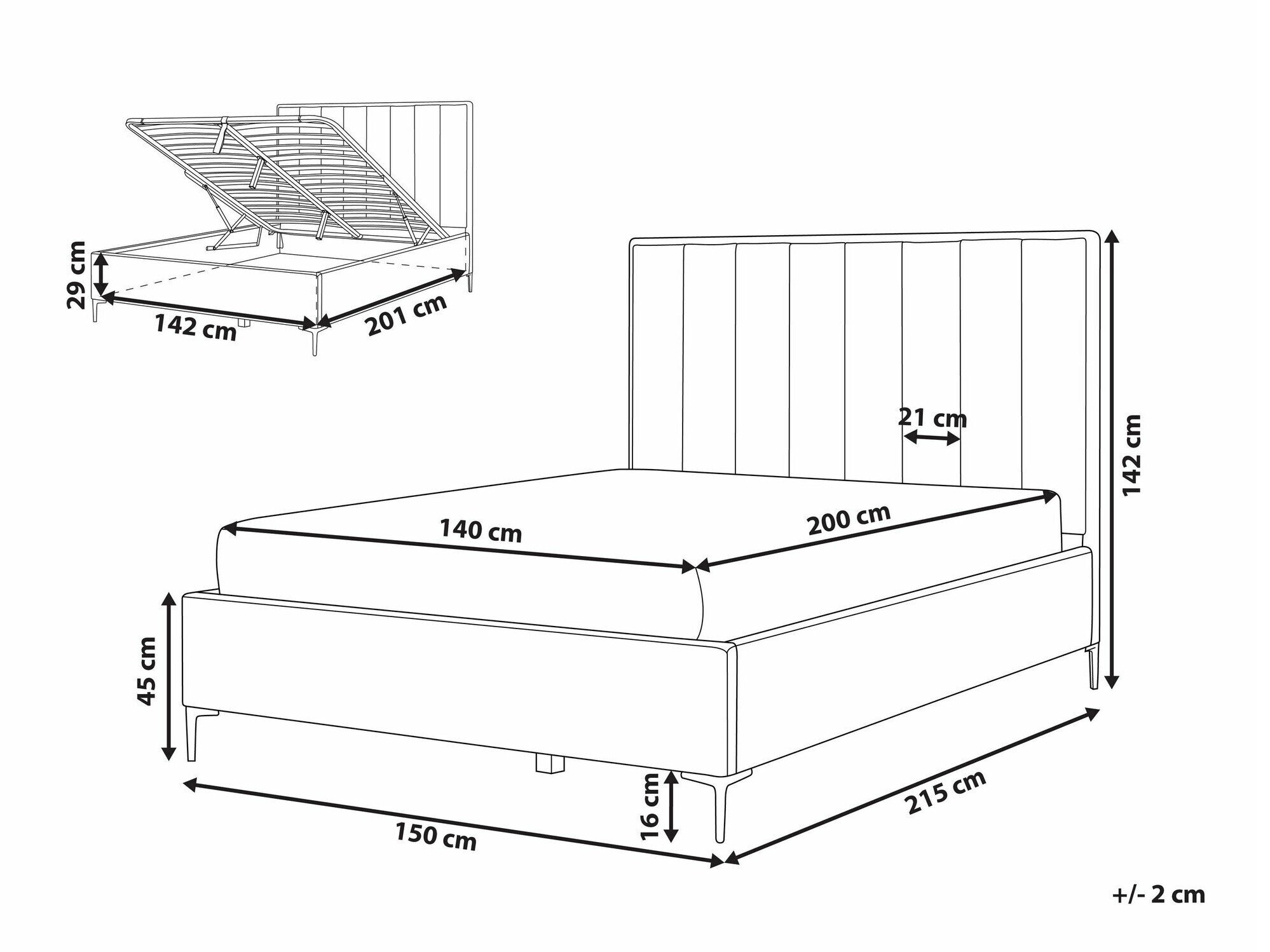 29 cm
142 cm
201 cm
21 cm
142 cm
140 cm
200 cm
45 cm
16 cm
150 cm
215 cm
+/- 2 cm