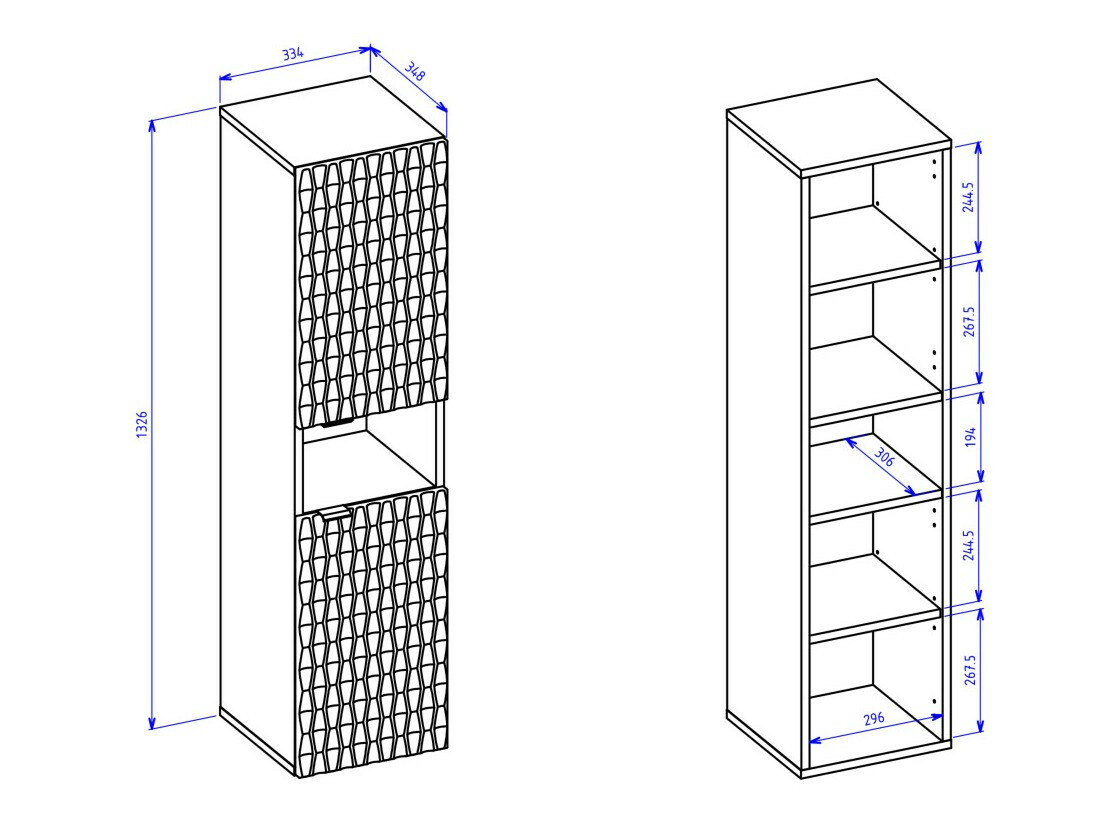 334
348
1326
244.5
267.5
194
306
244.5
267.5
296