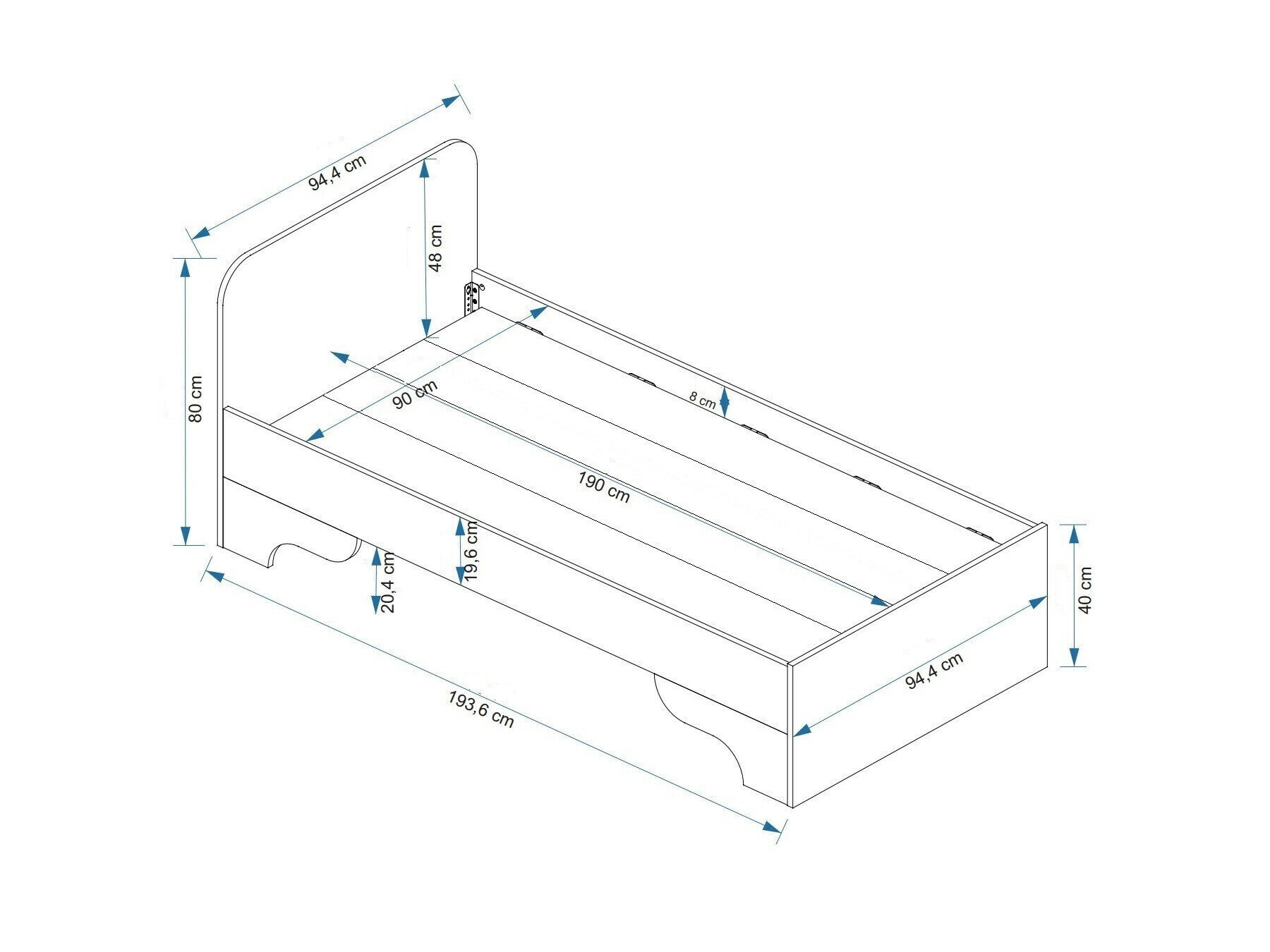 94,4 cm
48 cm
80 cm
90 cm
8 cm
190 cm
19,6 cm
20,4 cm
40 cm
94,4 cm
193,6 cm