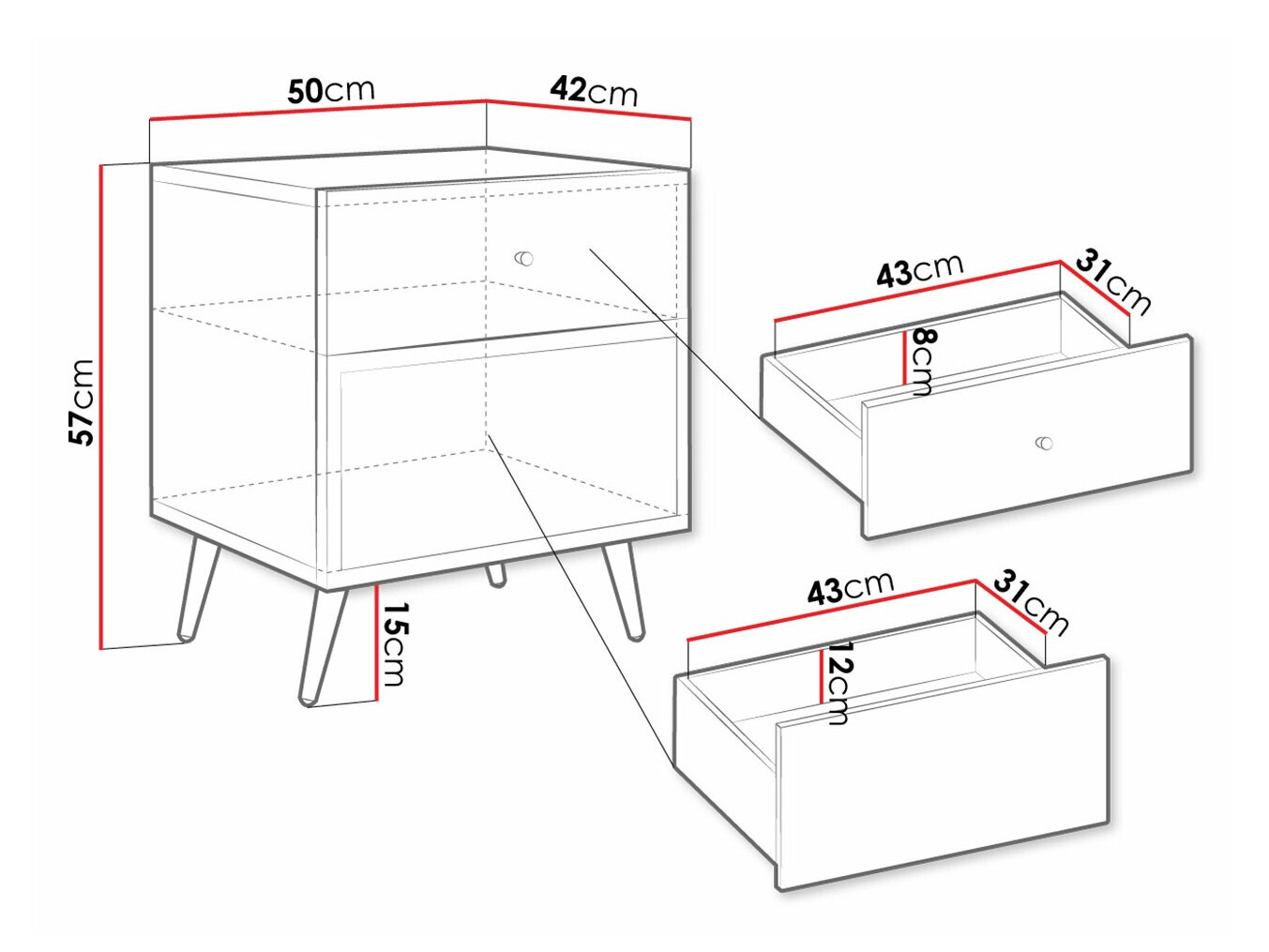 50cm
42cm
57cm
15cm
43cm
31cm
8cm
43cm
31cm
12cm