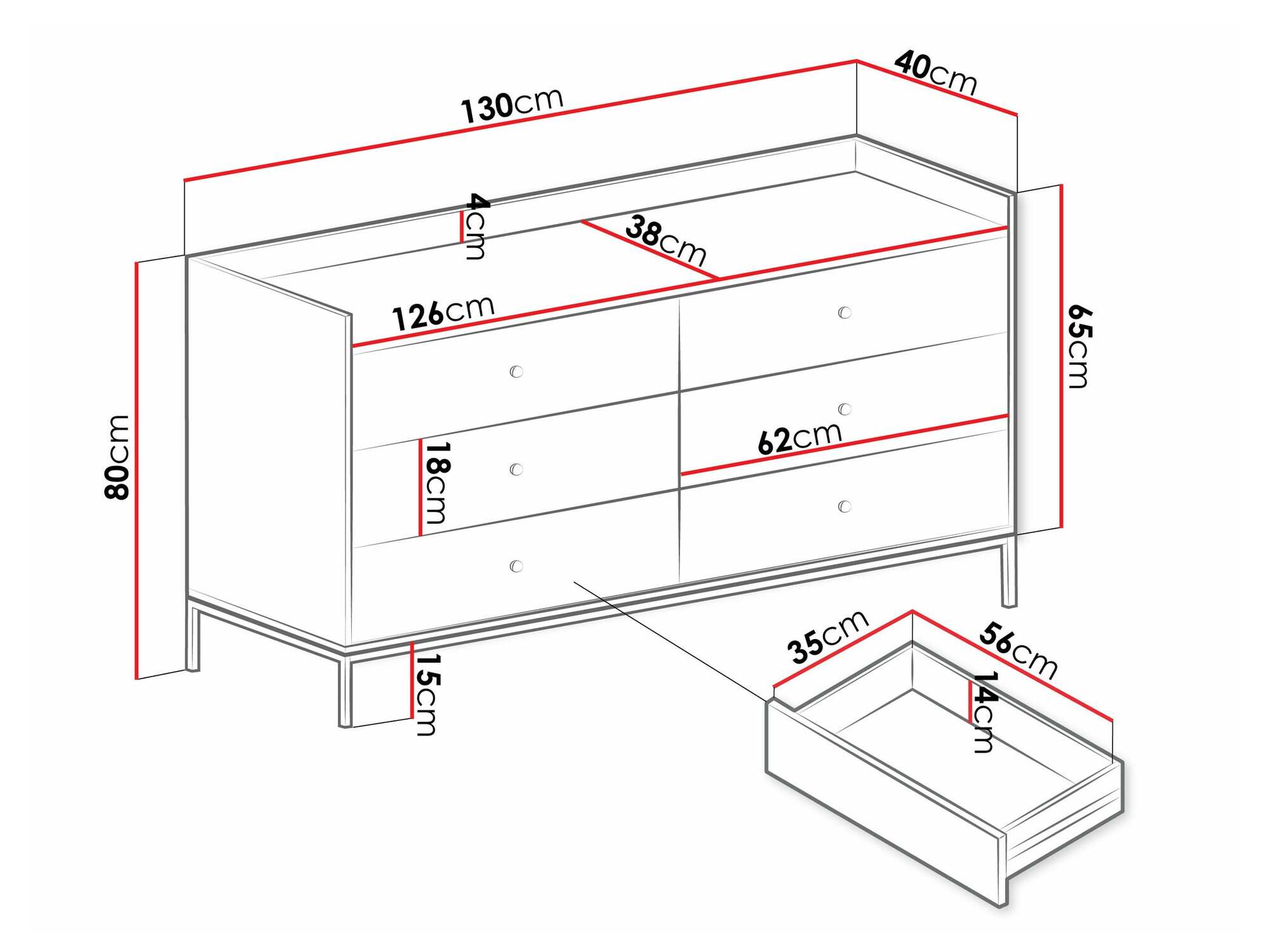 130cm
40cm
4cm
38cm
126cm
65cm
80cm
18cm
62cm
15cm
35cm
56cm
14cm