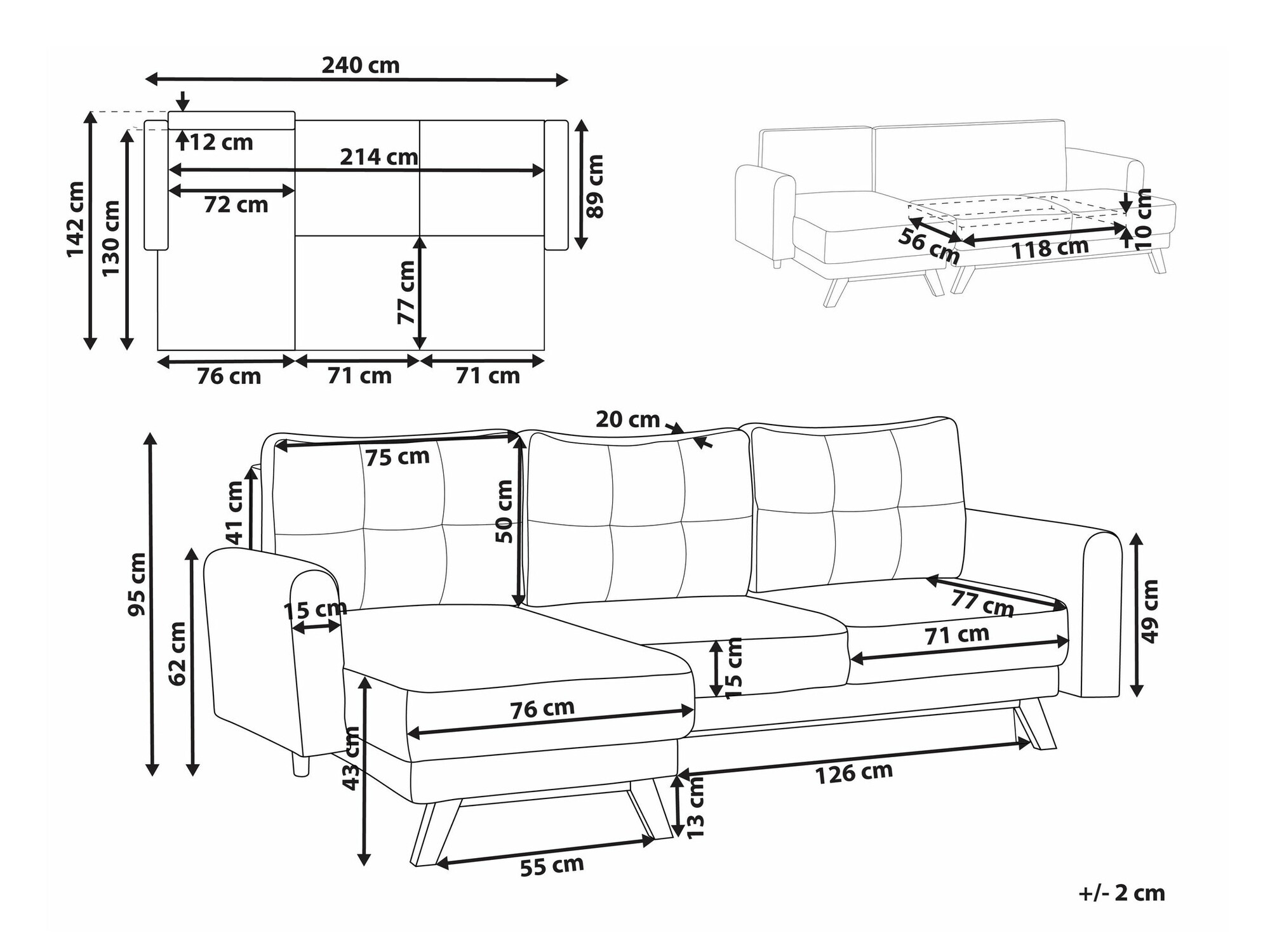 240 cm
12 cm
214 cm
72 cm
142 cm
130 cm
89 cm
77 cm
76 cm
71 cm
71 cm

56 cm
118 cm
10 cm

20 cm
75 cm
41 cm
50 cm
95 cm
62 cm
15 cm
77 cm
71 cm
49 cm
15 cm
76 cm
43 cm
126 cm
13 cm
55 cm

+/- 2 cm