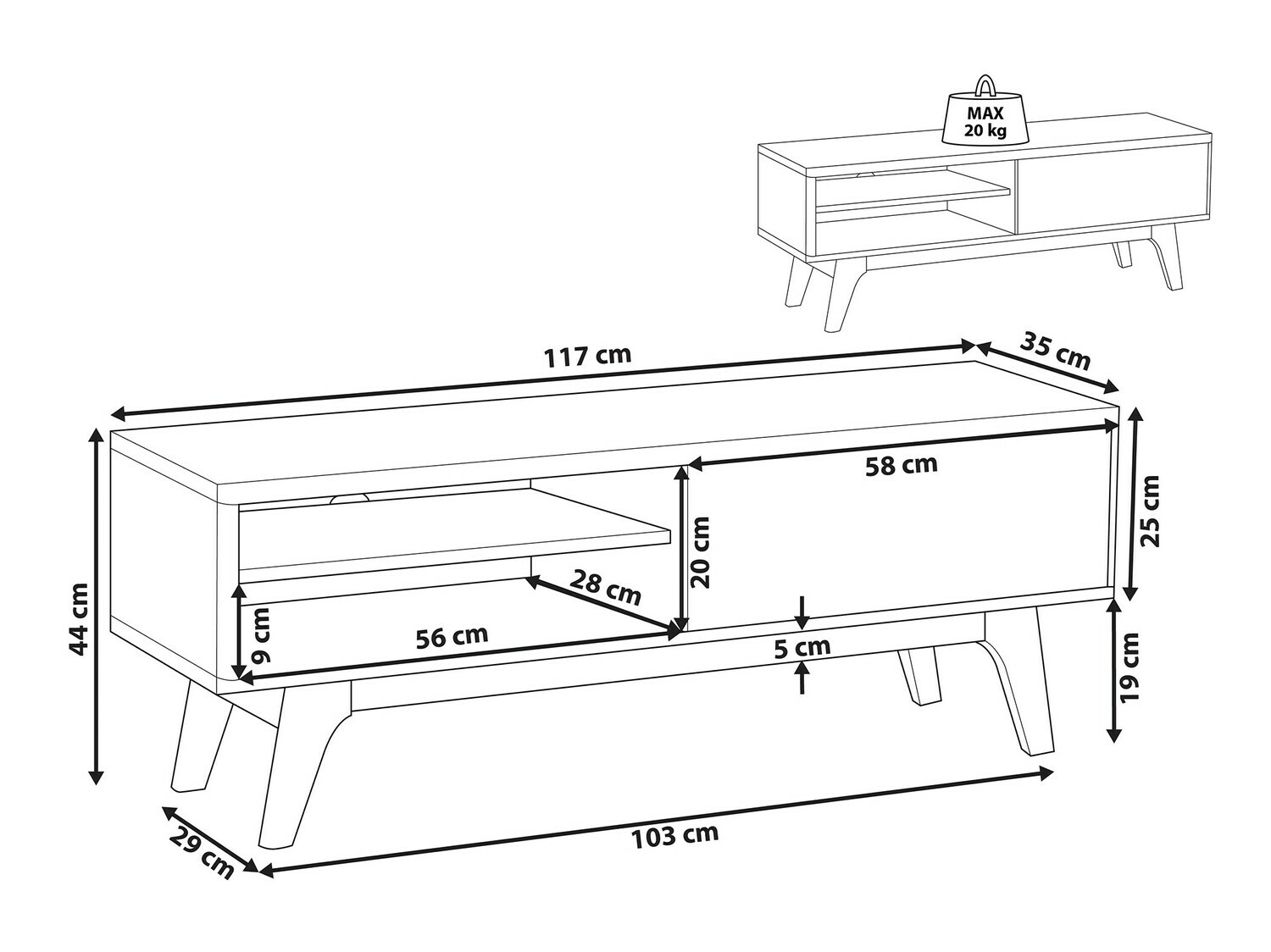 MAX
20 kg

117 cm
35 cm
58 cm
25 cm
20 cm
28 cm
44 cm
9 cm
56 cm
5 cm
19 cm
29 cm
103 cm