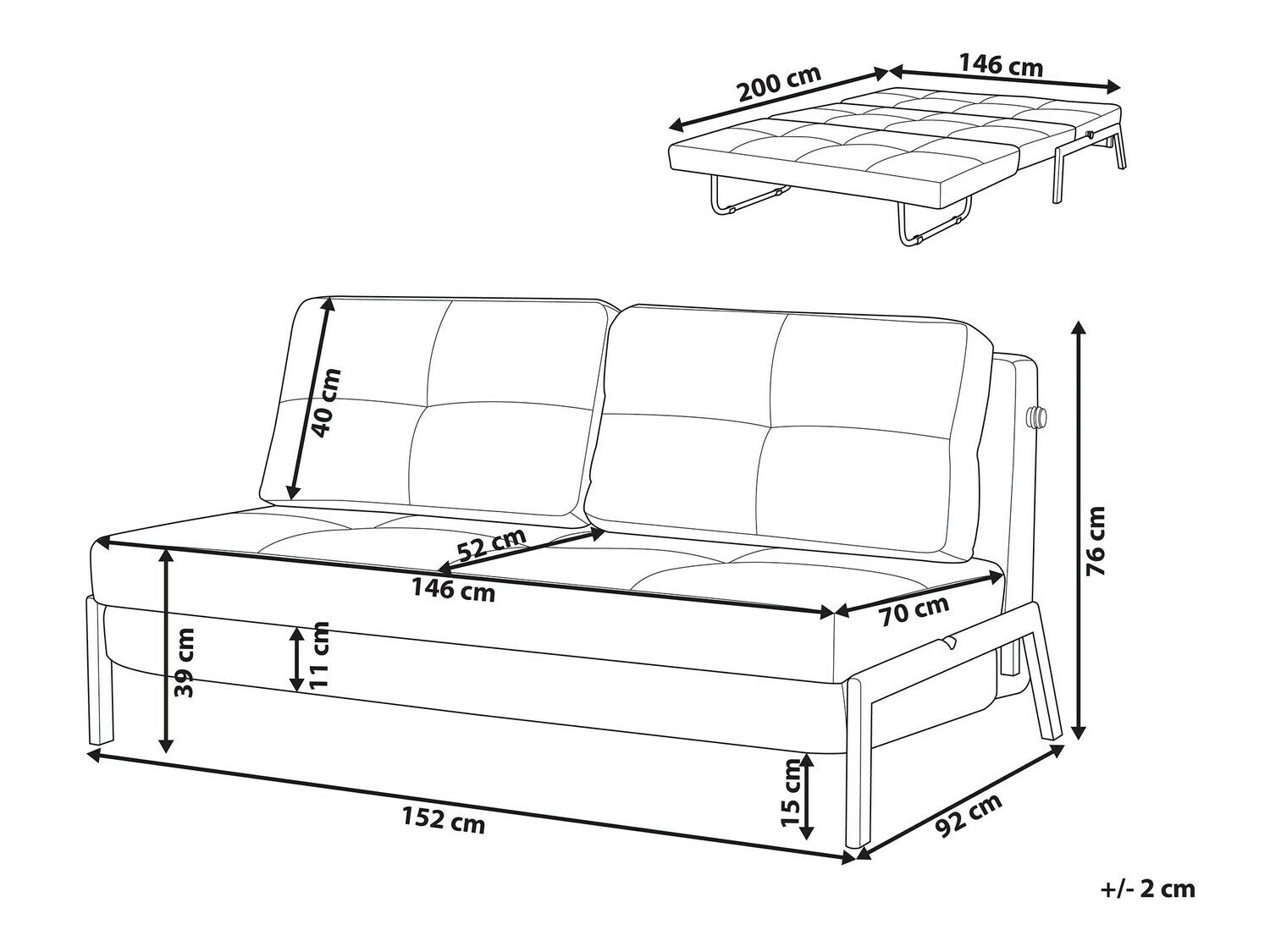 200 cm
146 cm
40 cm
52 cm
146 cm
70 cm
76 cm
39 cm
11 cm
15 cm
152 cm
92 cm
+/- 2 cm