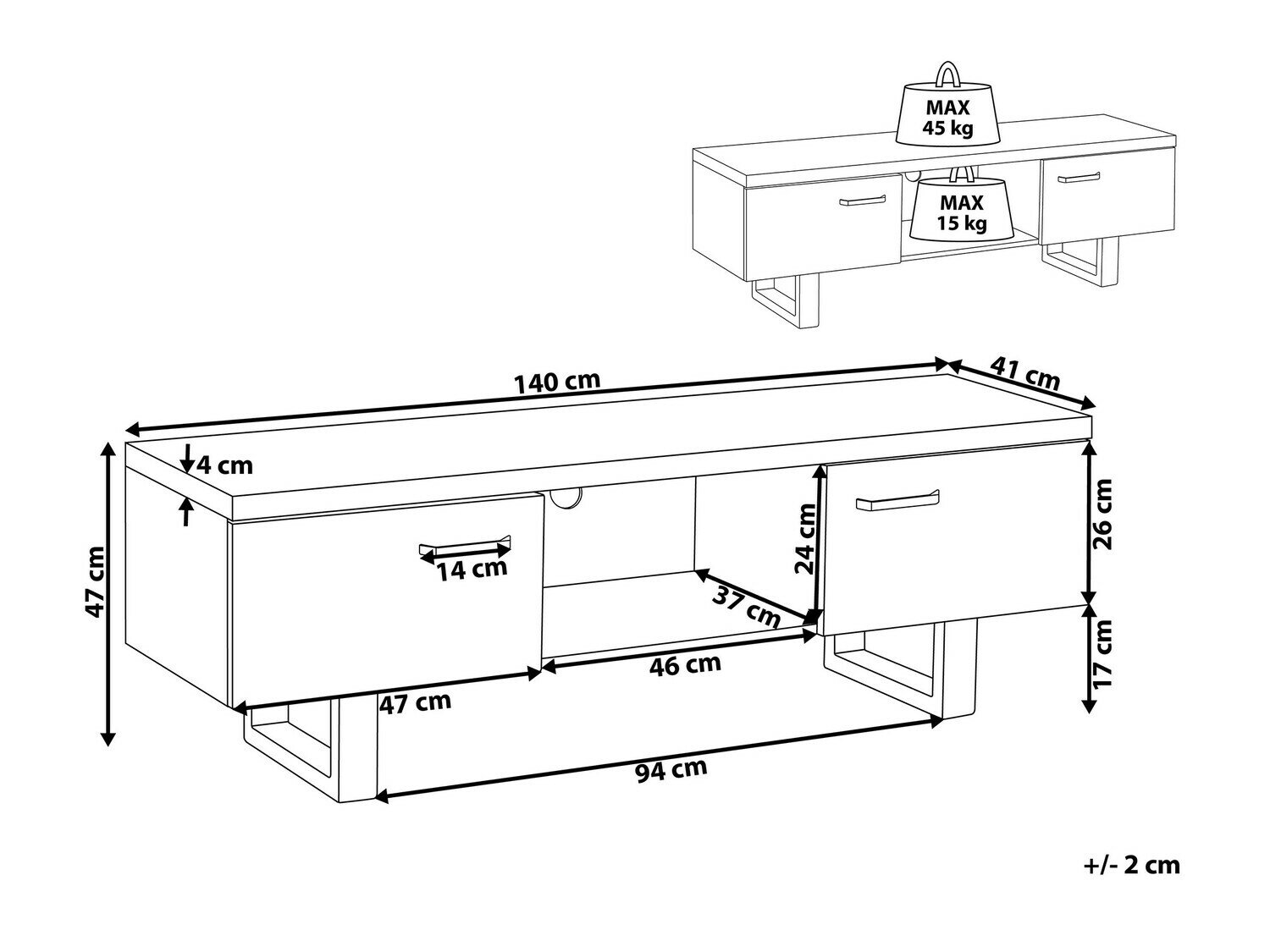 MAX
45 kg

MAX
15 kg

140 cm

41 cm

4 cm

47 cm

14 cm

24 cm

26 cm

37 cm

46 cm

17 cm

47 cm

94 cm

+/- 2 cm