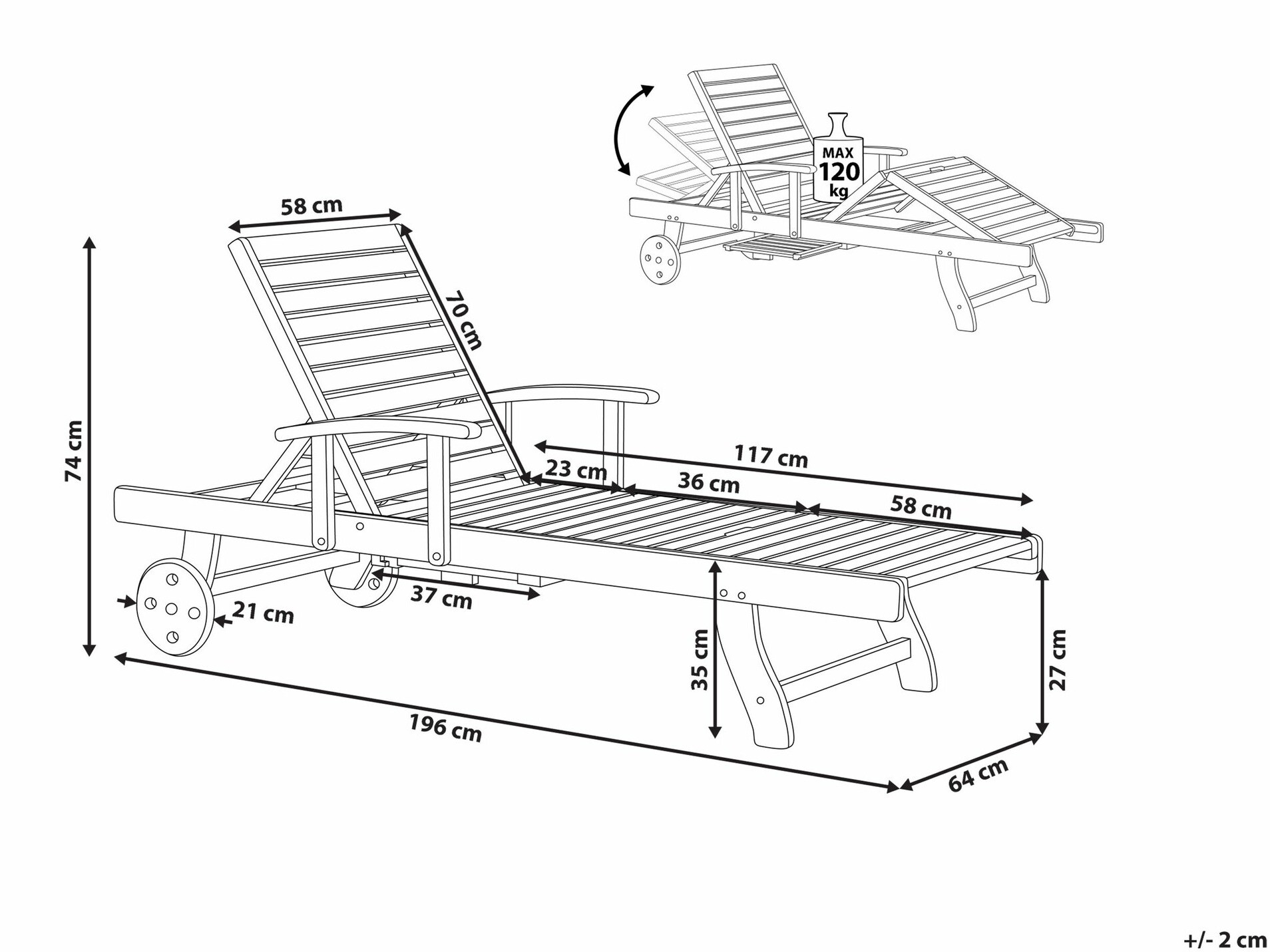 MAX
120
kg

58 cm

70 cm

74 cm

117 cm

23 cm

36 cm

58 cm

37 cm

21 cm

35 cm

27 cm

196 cm

64 cm

+/- 2 cm