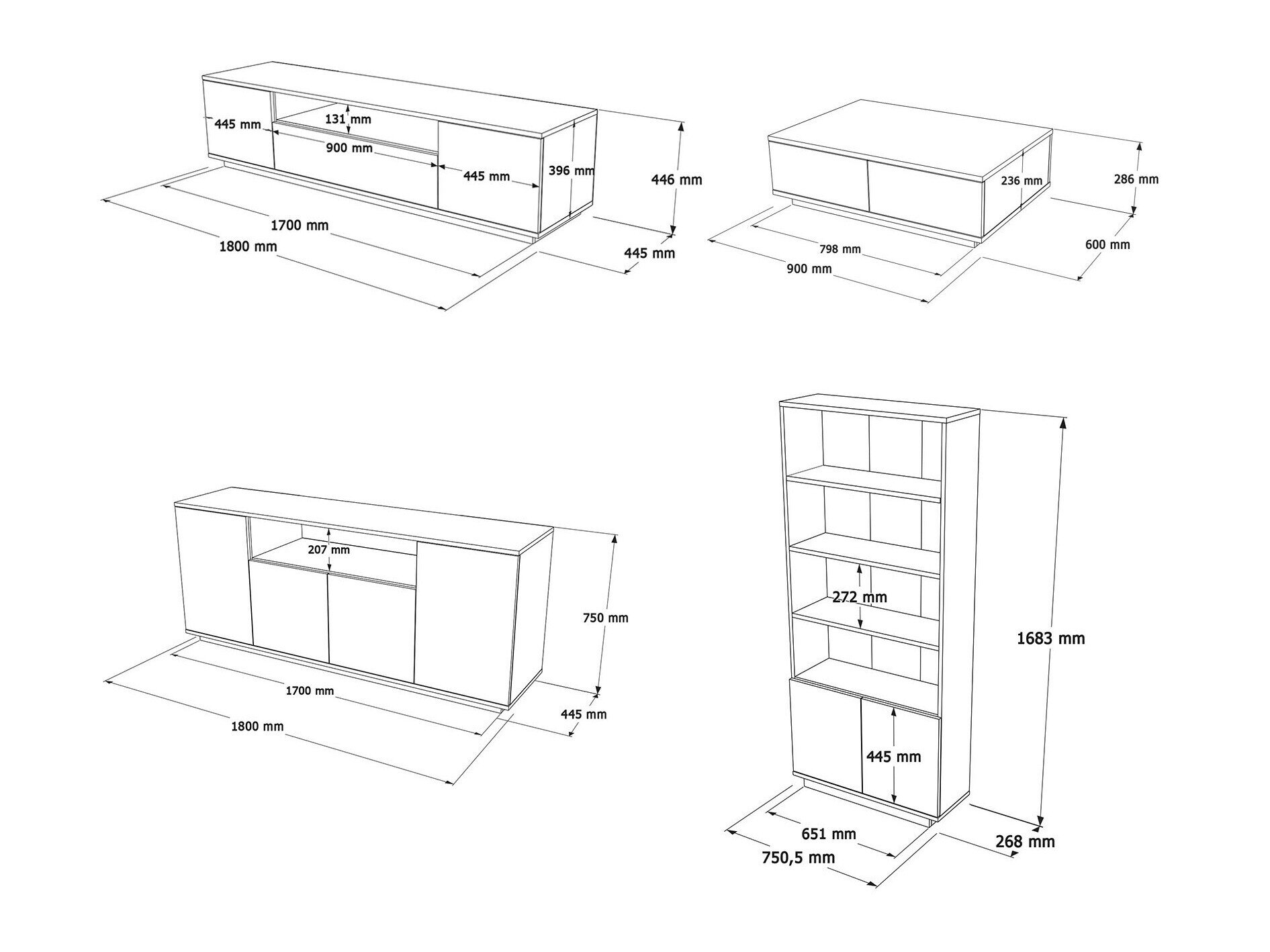 445 mm
131 mm
900 mm
445 mm
396 mm
446 mm
1700 mm
1800 mm
445 mm

236 mm
286 mm
798 mm
900 mm
600 mm

207 mm
750 mm
1700 mm
1800 mm
445 mm

272 mm
1683 mm
445 mm
651 mm
750,5 mm
268 mm