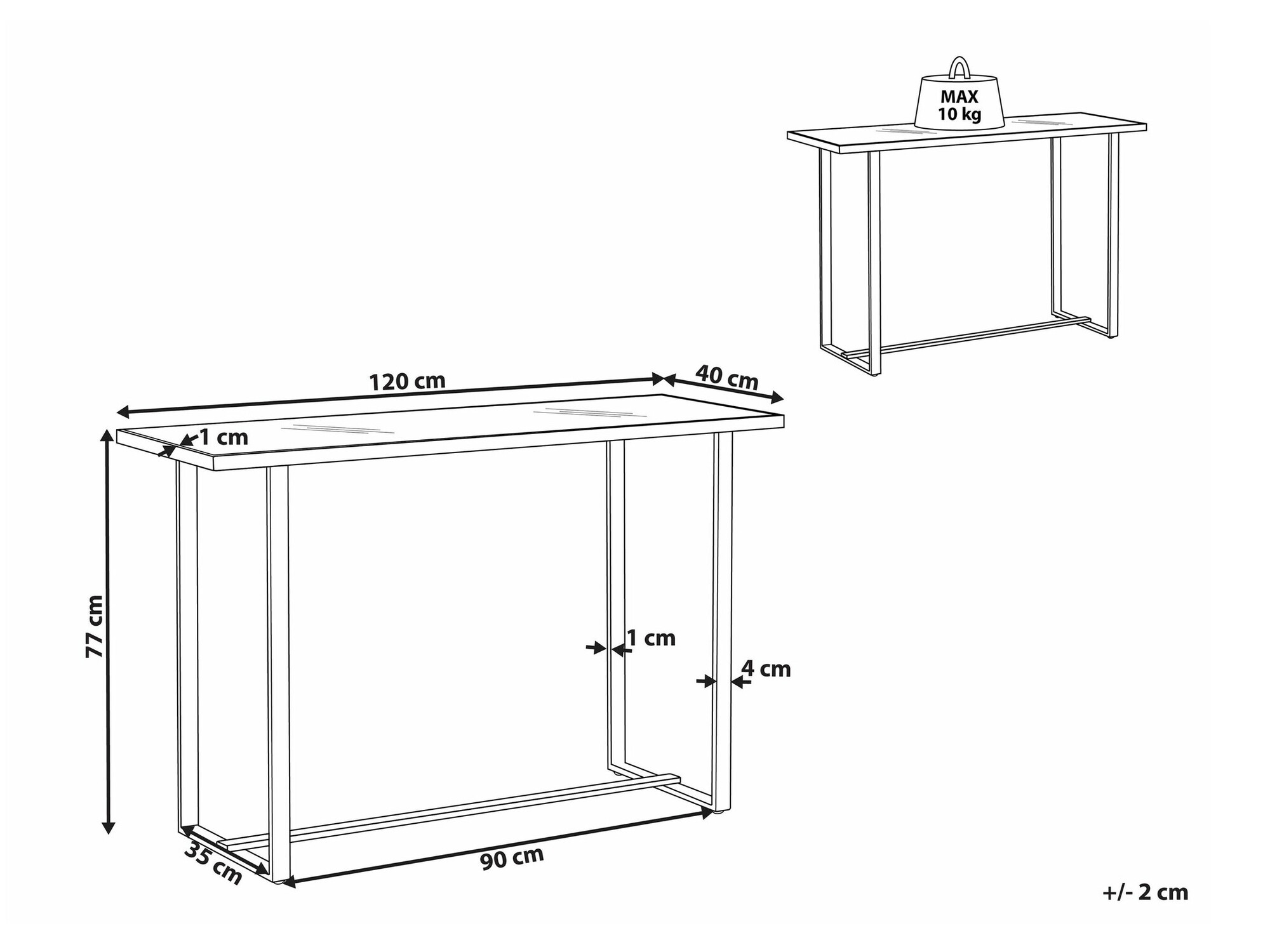 MAX
10 kg

120 cm

40 cm

1 cm

77 cm

1 cm

4 cm

35 cm

90 cm

+/- 2 cm