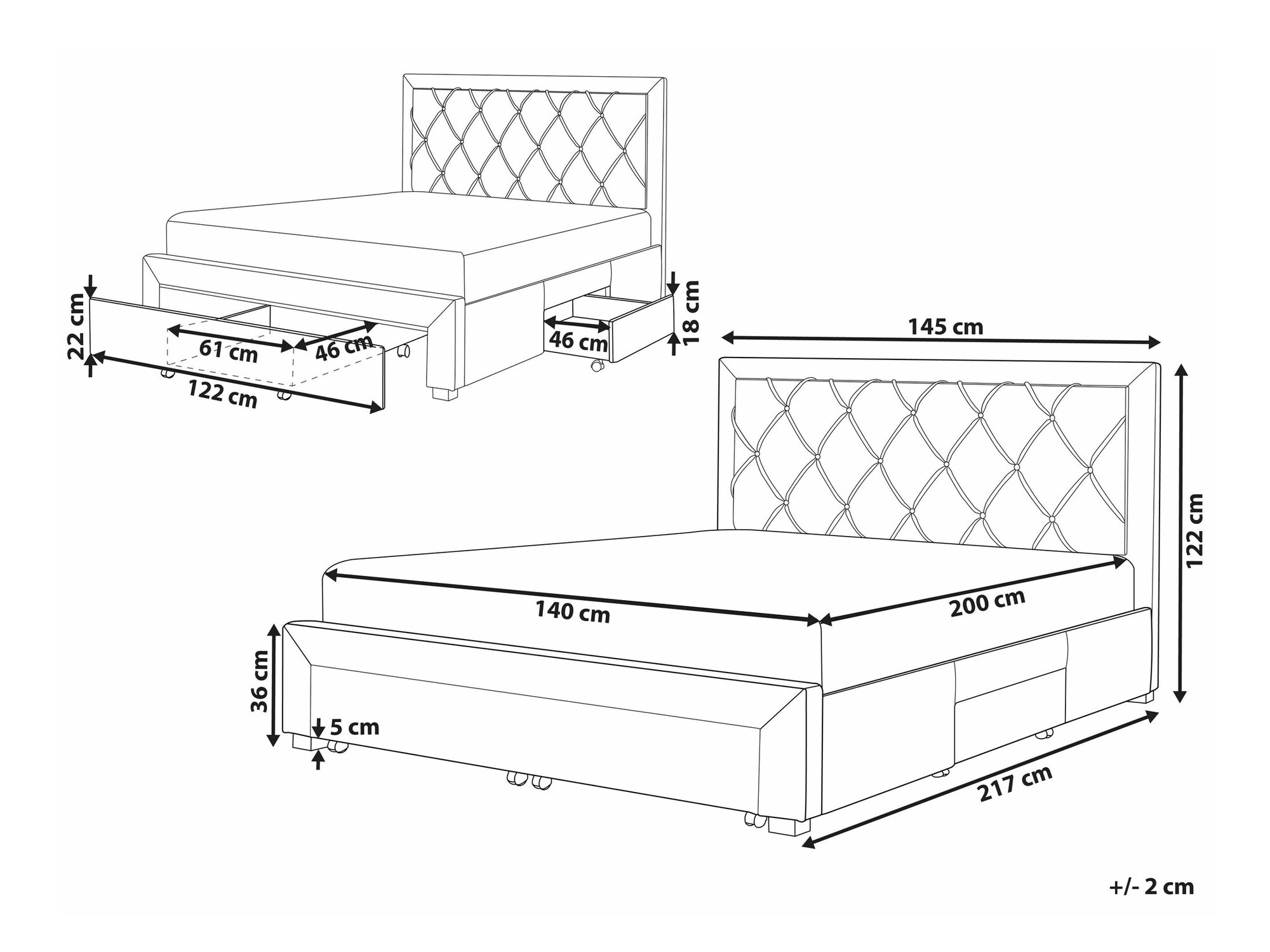 22 cm
61 cm
46 cm
122 cm
46 cm
18 cm
145 cm
122 cm
140 cm
200 cm
36 cm
5 cm
217 cm
+/- 2 cm