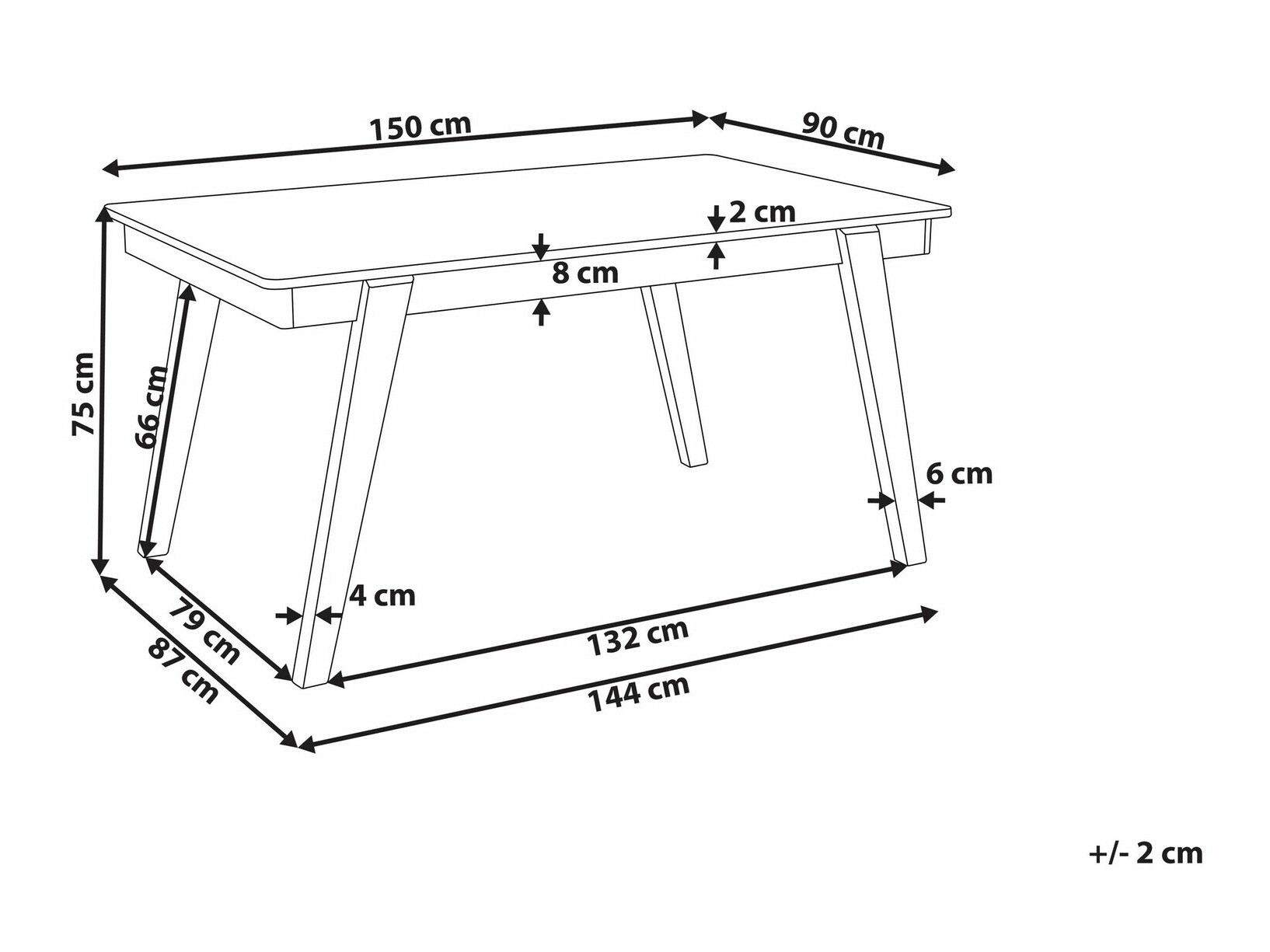 150 cm
90 cm
2 cm
8 cm
75 cm
66 cm
6 cm
4 cm
79 cm
87 cm
132 cm
144 cm
+/- 2 cm