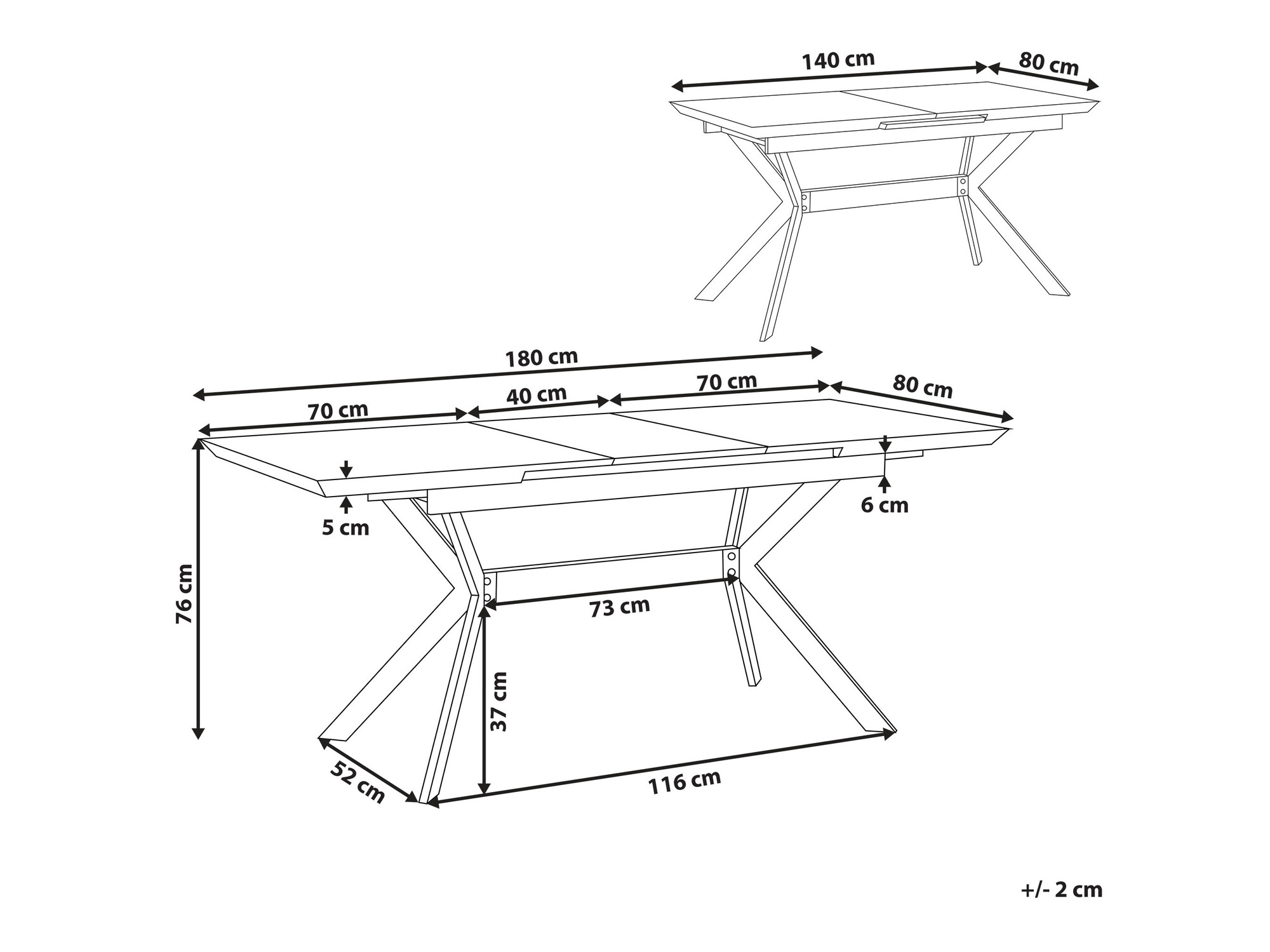 140 cm
80 cm
180 cm
70 cm
40 cm
70 cm
80 cm
5 cm
6 cm
76 cm
73 cm
37 cm
52 cm
116 cm
+/- 2 cm