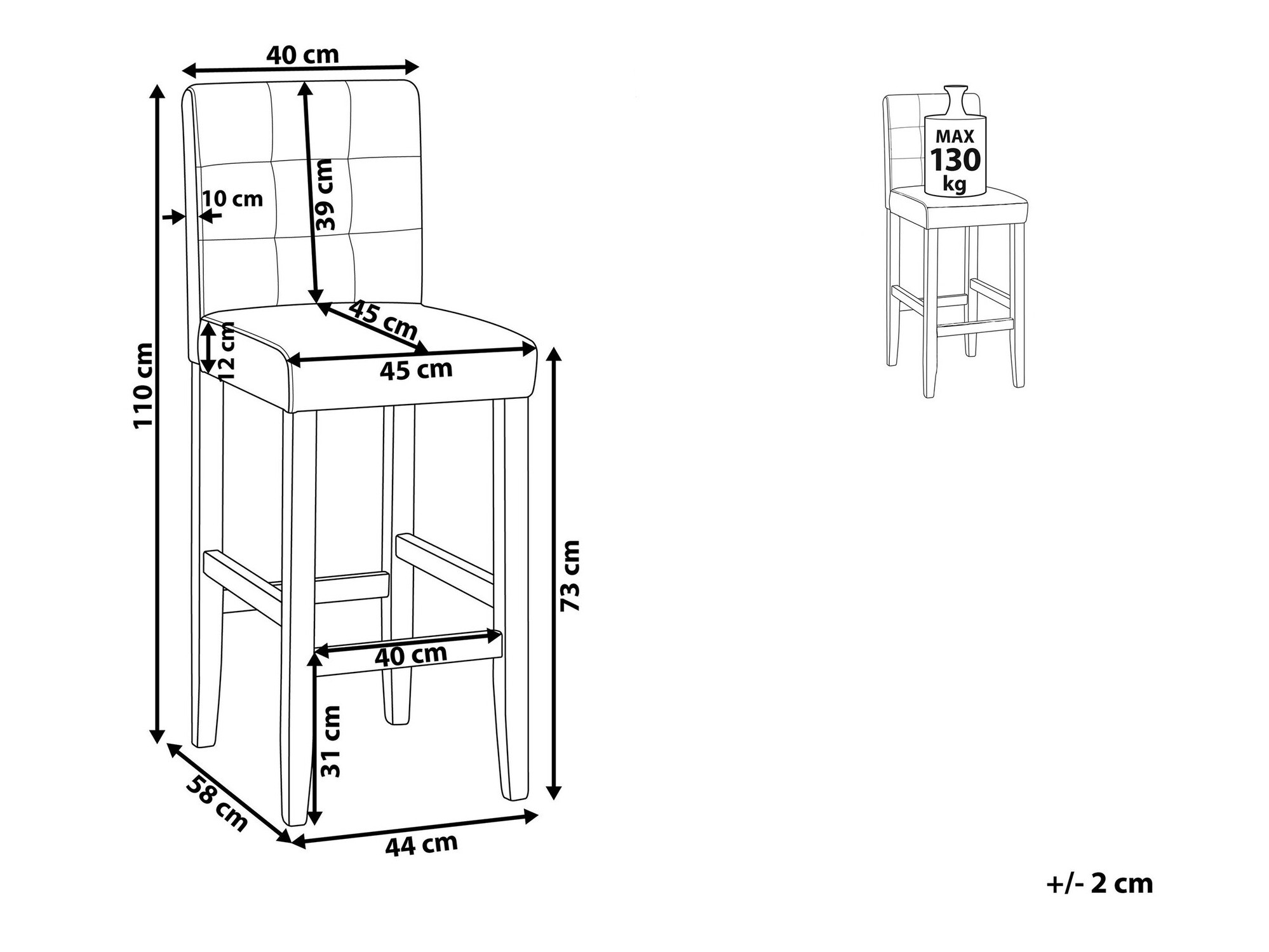 40 cm
110 cm
10 cm
39 cm
45 cm
12 cm
45 cm
73 cm
40 cm
31 cm
58 cm
44 cm
MAX
130
kg
+/- 2 cm