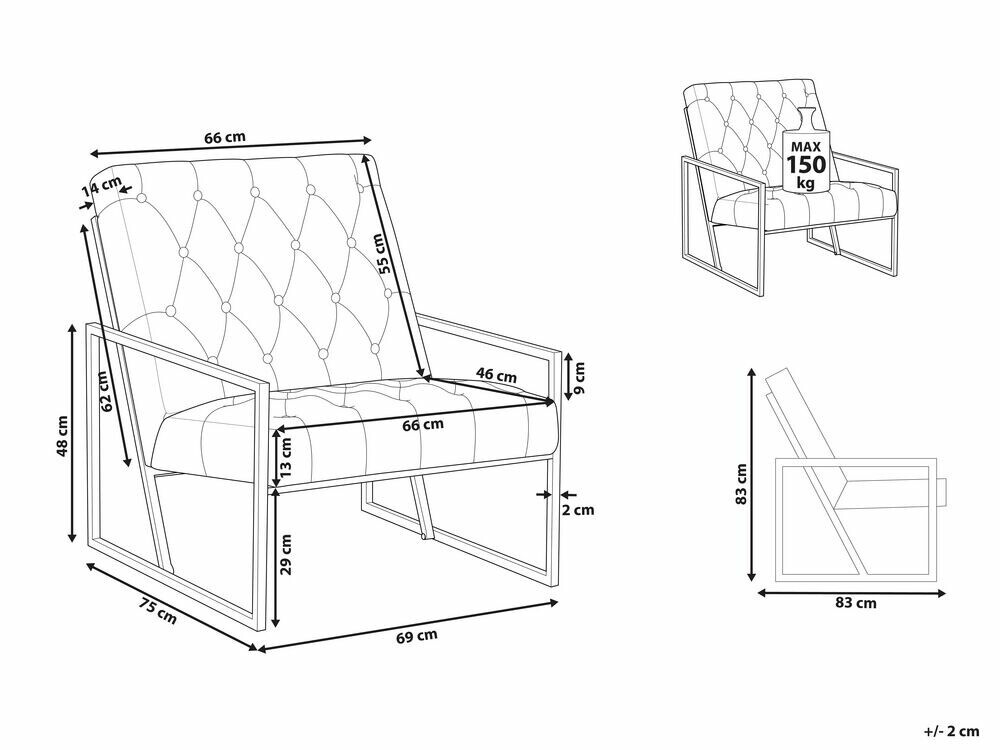 66 cm
14 cm
55 cm
62 cm
48 cm
46 cm
9 cm
66 cm
13 cm
2 cm
29 cm
75 cm
69 cm
MAX
150
kg
83 cm
83 cm
+/- 2 cm