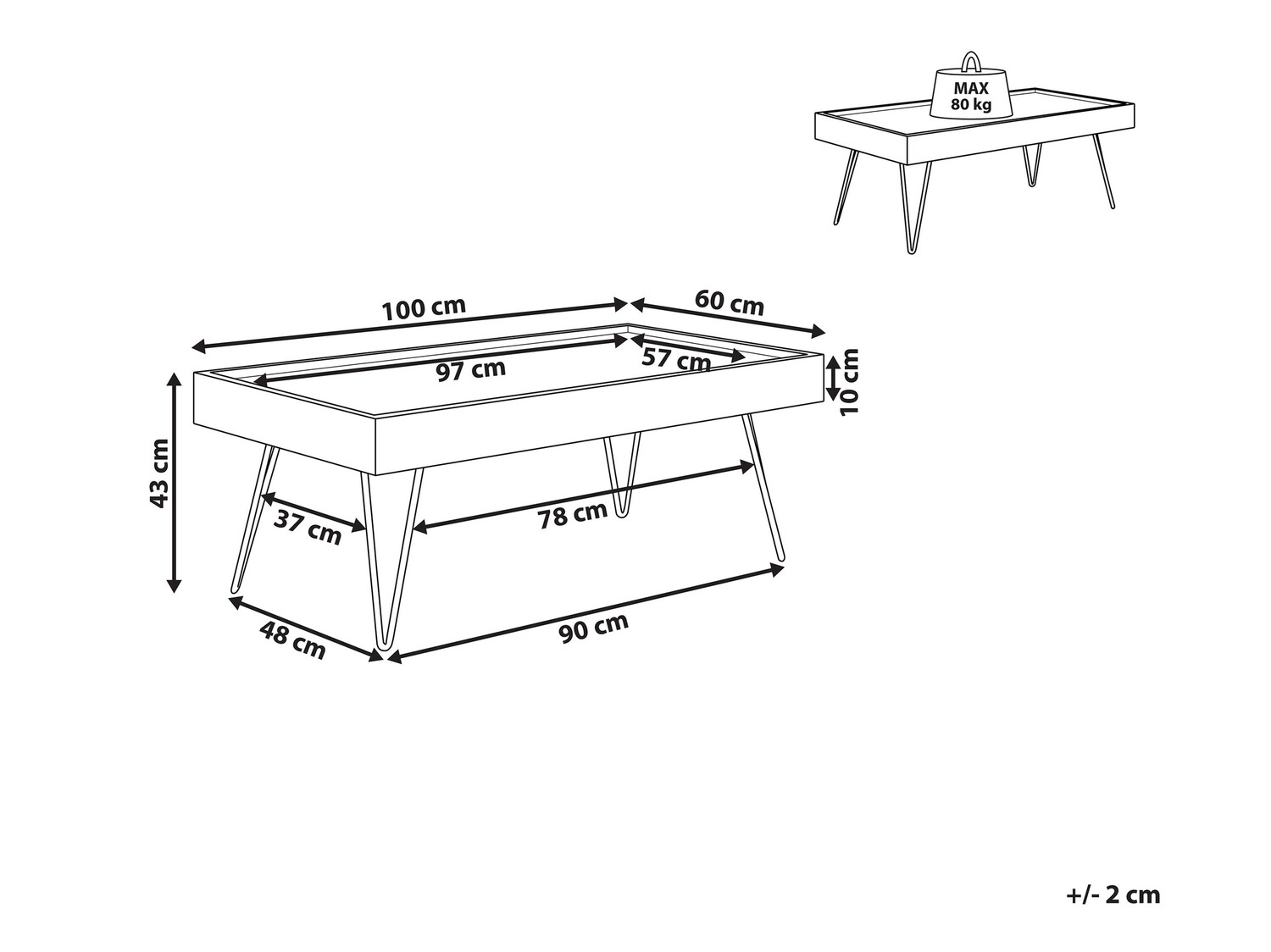 MAX
80 kg

100 cm
60 cm
97 cm
57 cm
10 cm
43 cm
37 cm
78 cm
48 cm
90 cm

+/- 2 cm