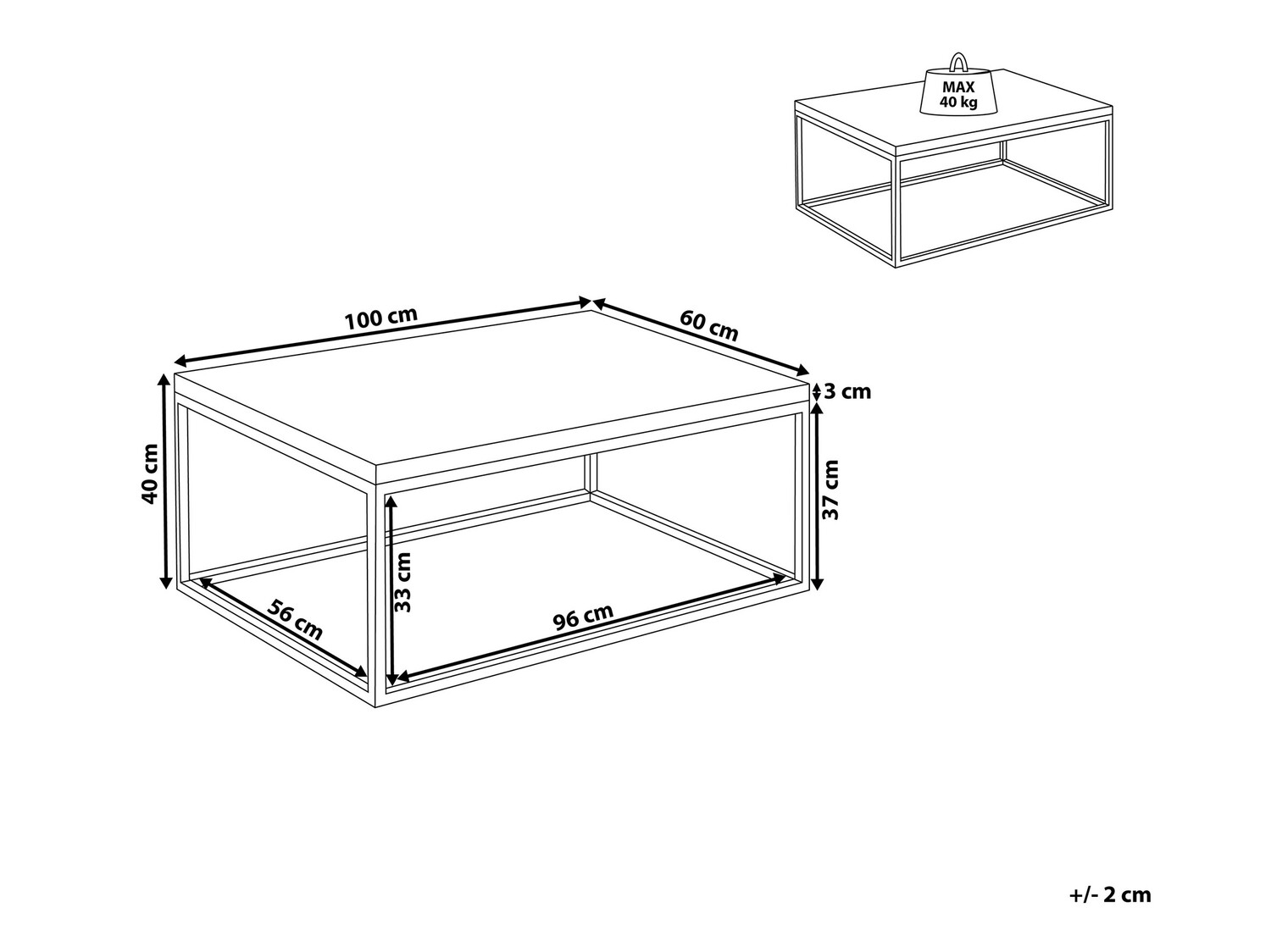 MAX
40 kg

100 cm
60 cm
3 cm
40 cm
37 cm
33 cm
56 cm
96 cm

+/- 2 cm