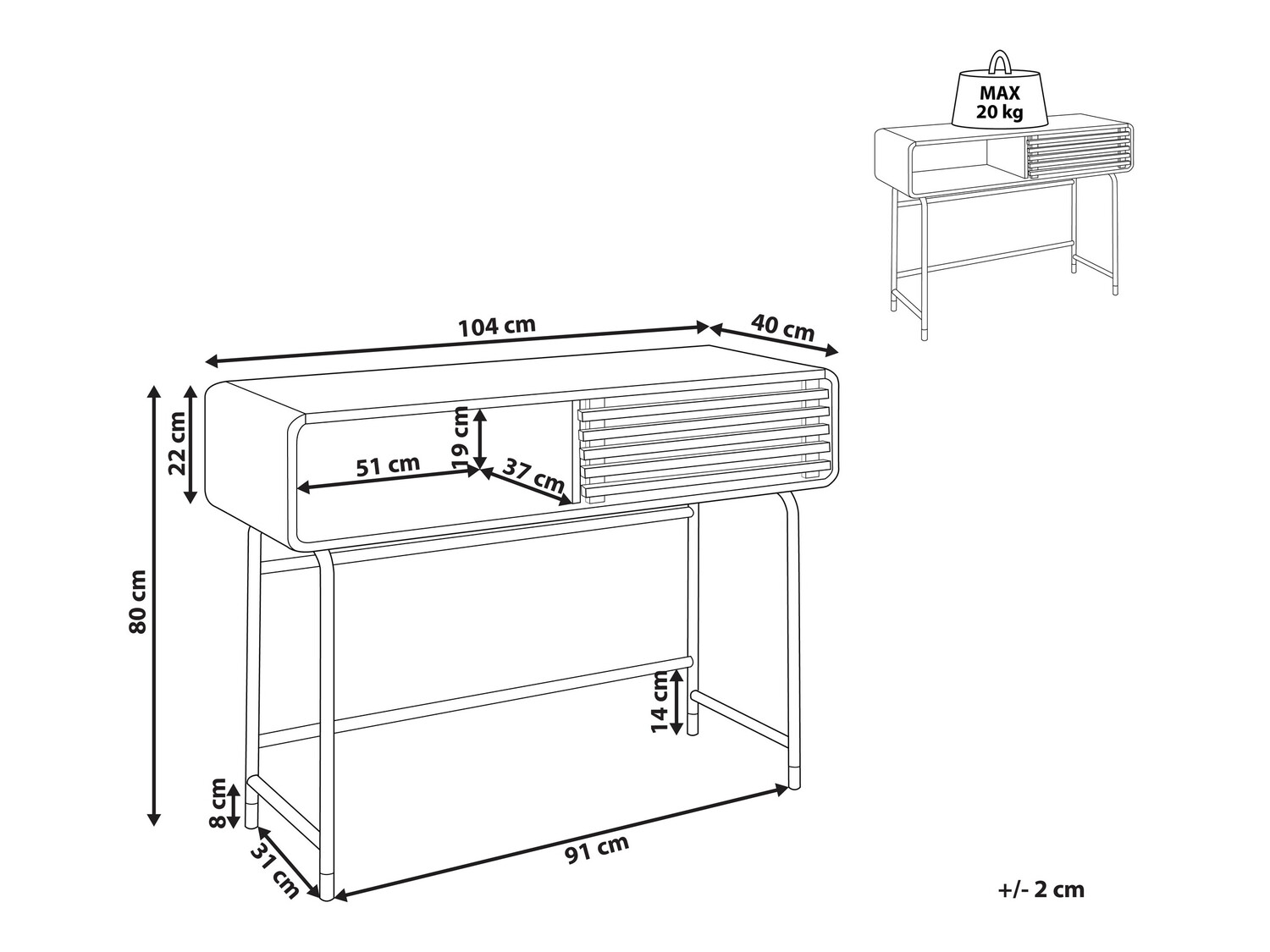 MAX
20 kg

104 cm
40 cm
22 cm
19 cm
51 cm
37 cm
80 cm
14 cm
8 cm
31 cm
91 cm

+/- 2 cm