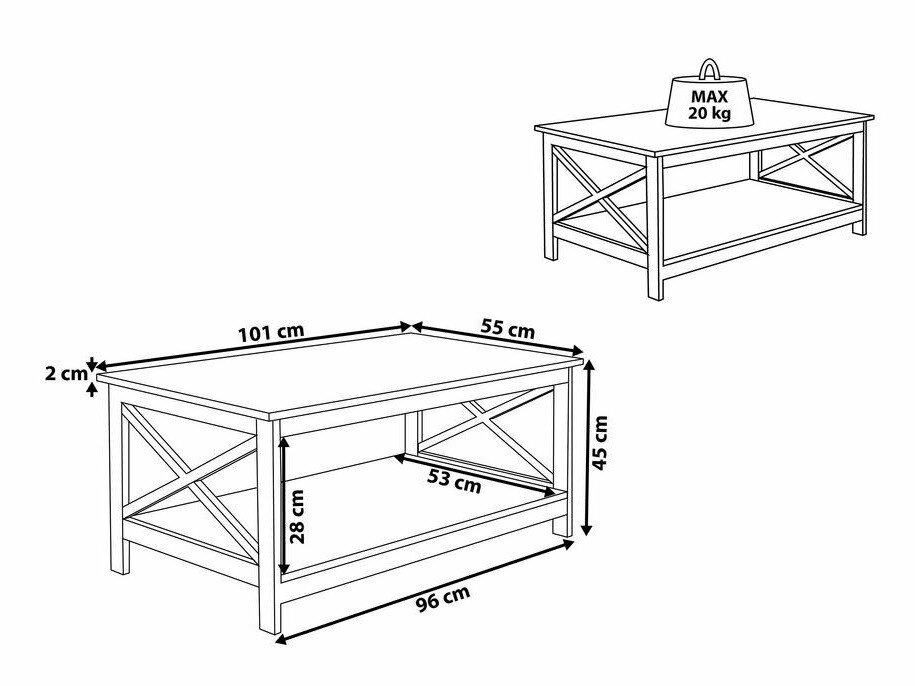 MAX
20 kg

101 cm
55 cm
2 cm
45 cm
53 cm
28 cm
96 cm