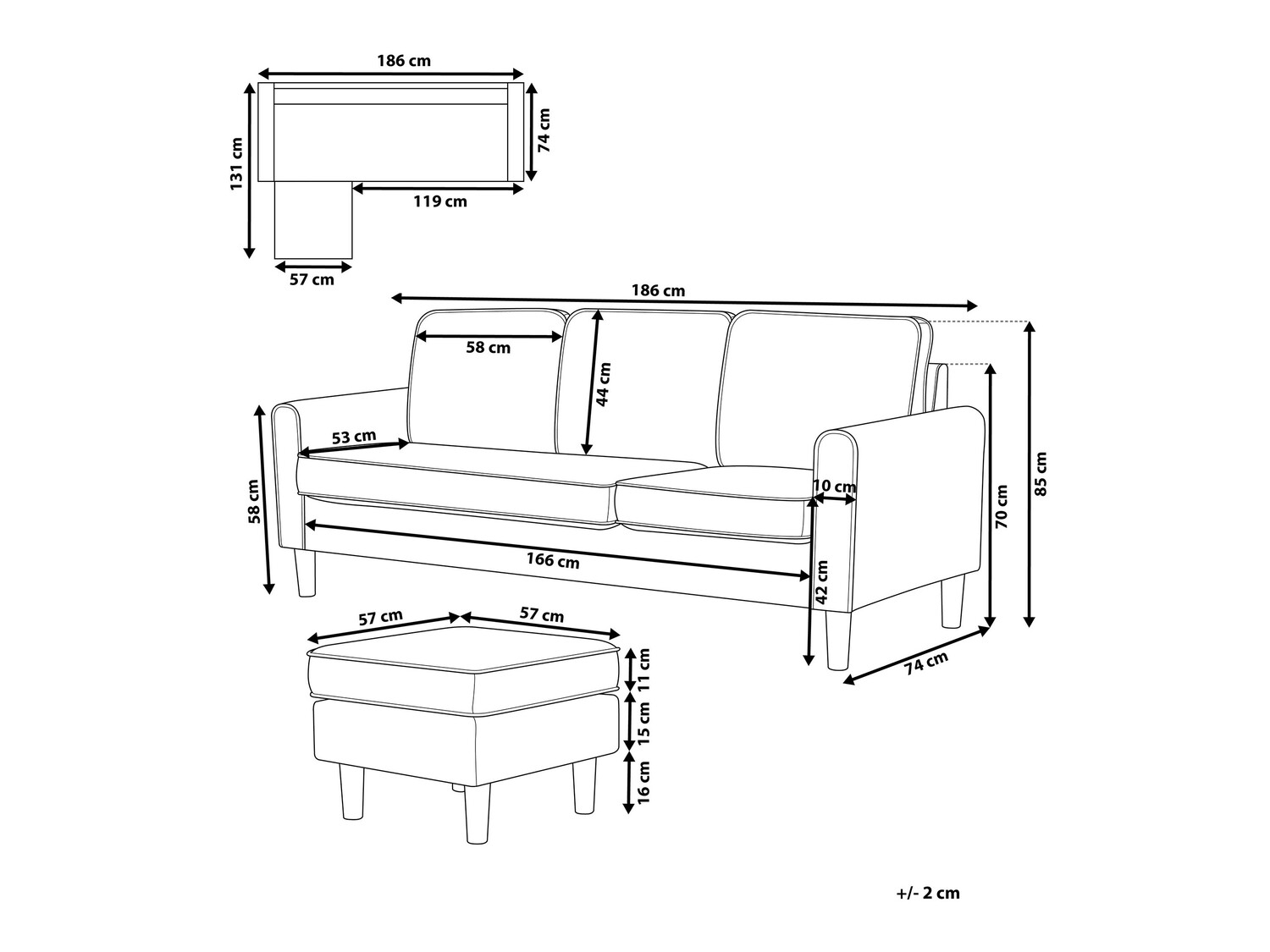 186 cm
131 cm
74 cm
119 cm
57 cm
186 cm
58 cm
44 cm
53 cm
58 cm
10 cm
166 cm
42 cm
70 cm
85 cm
74 cm
57 cm
57 cm
11 cm
15 cm
16 cm
+/- 2 cm