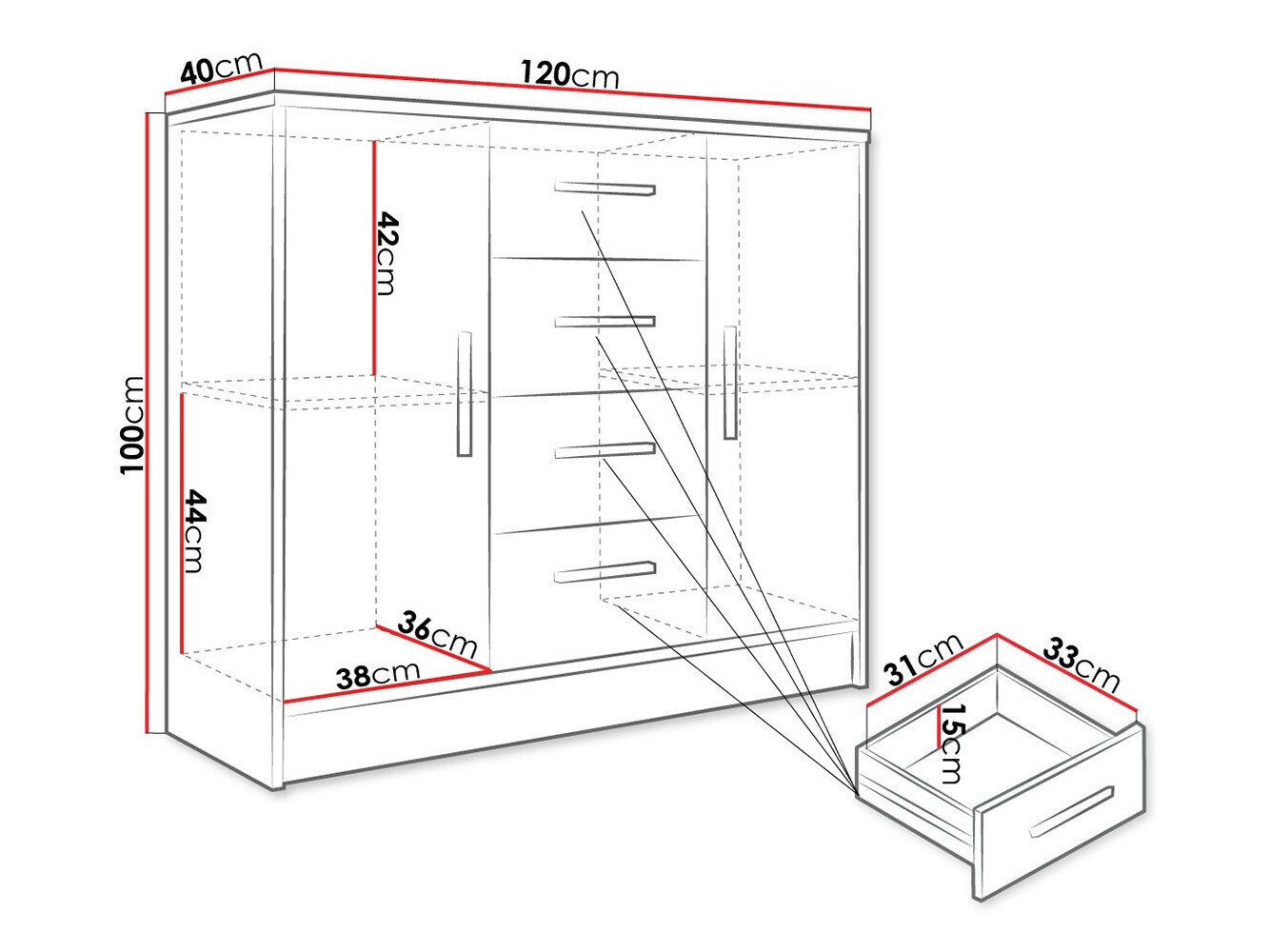 40cm
120cm
100cm
42cm
44cm
36cm
38cm
31cm
33cm
15cm