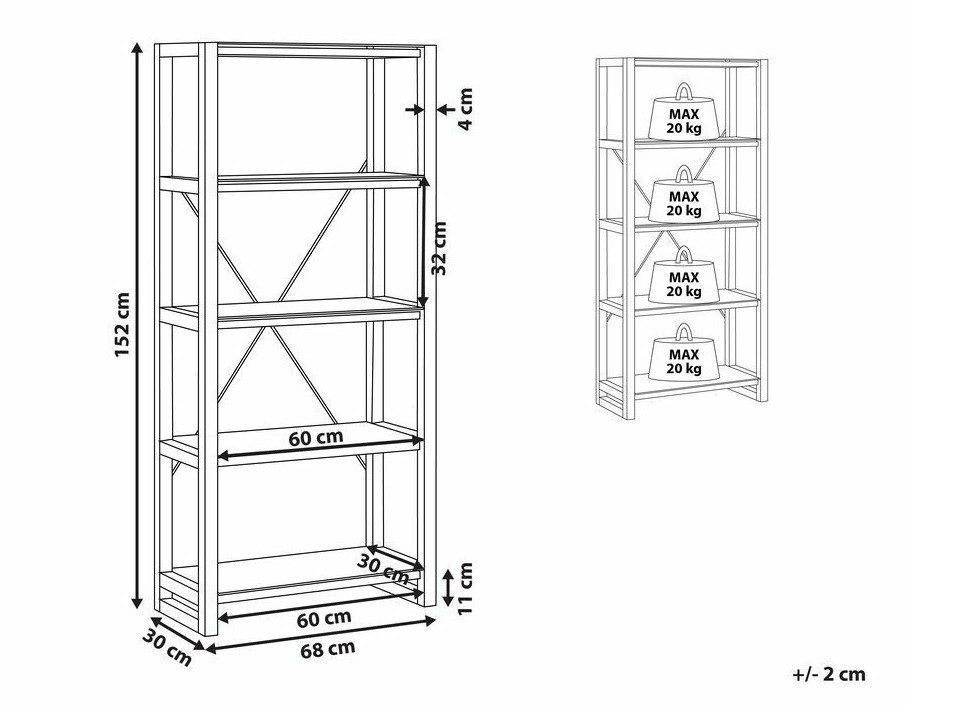 152 cm
4 cm
32 cm
60 cm
30 cm
11 cm
60 cm
30 cm
68 cm

MAX
20 kg
MAX
20 kg
MAX
20 kg
MAX
20 kg

+/- 2 cm