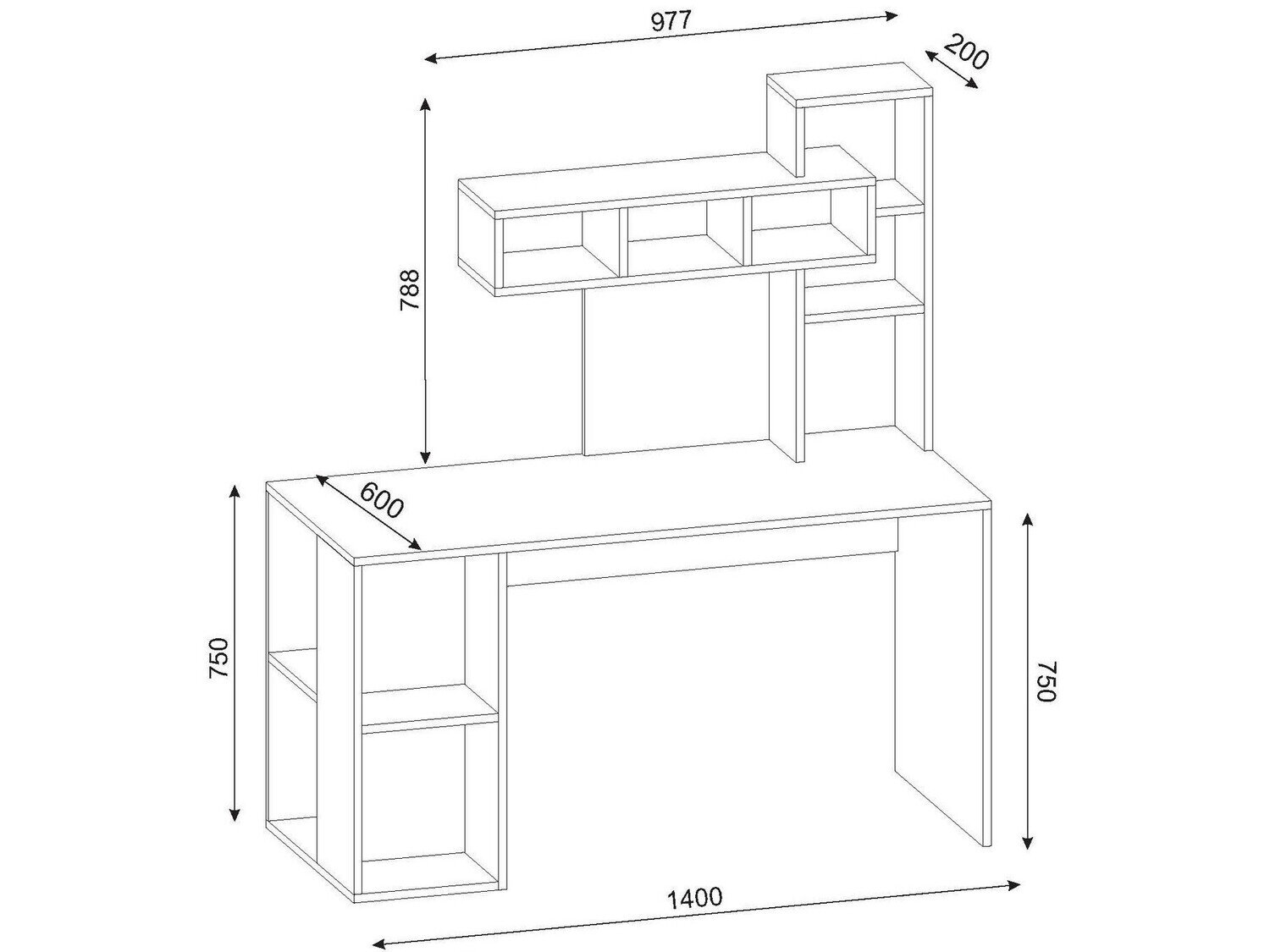 977
200
788
600
750
750
1400