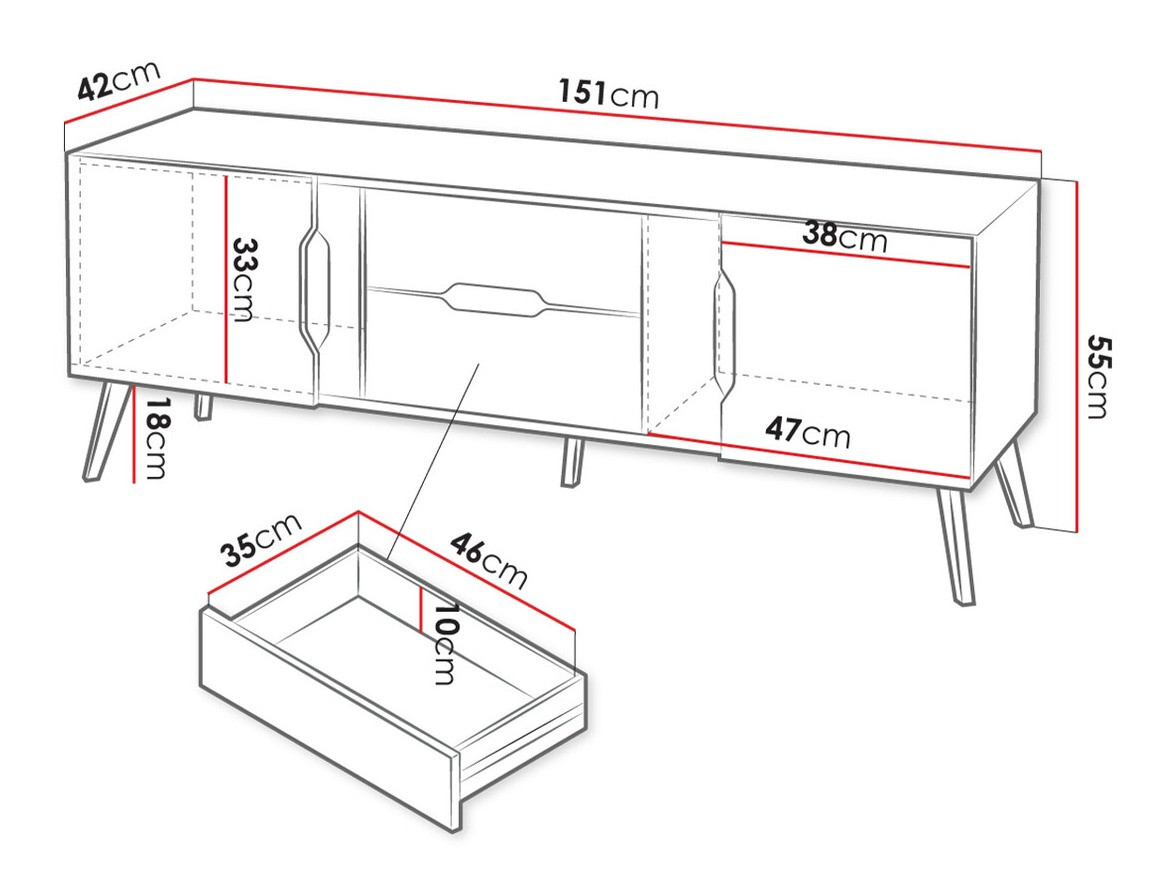 42cm
151cm
33cm
38cm
55cm
18cm
47cm
35cm
46cm
10cm