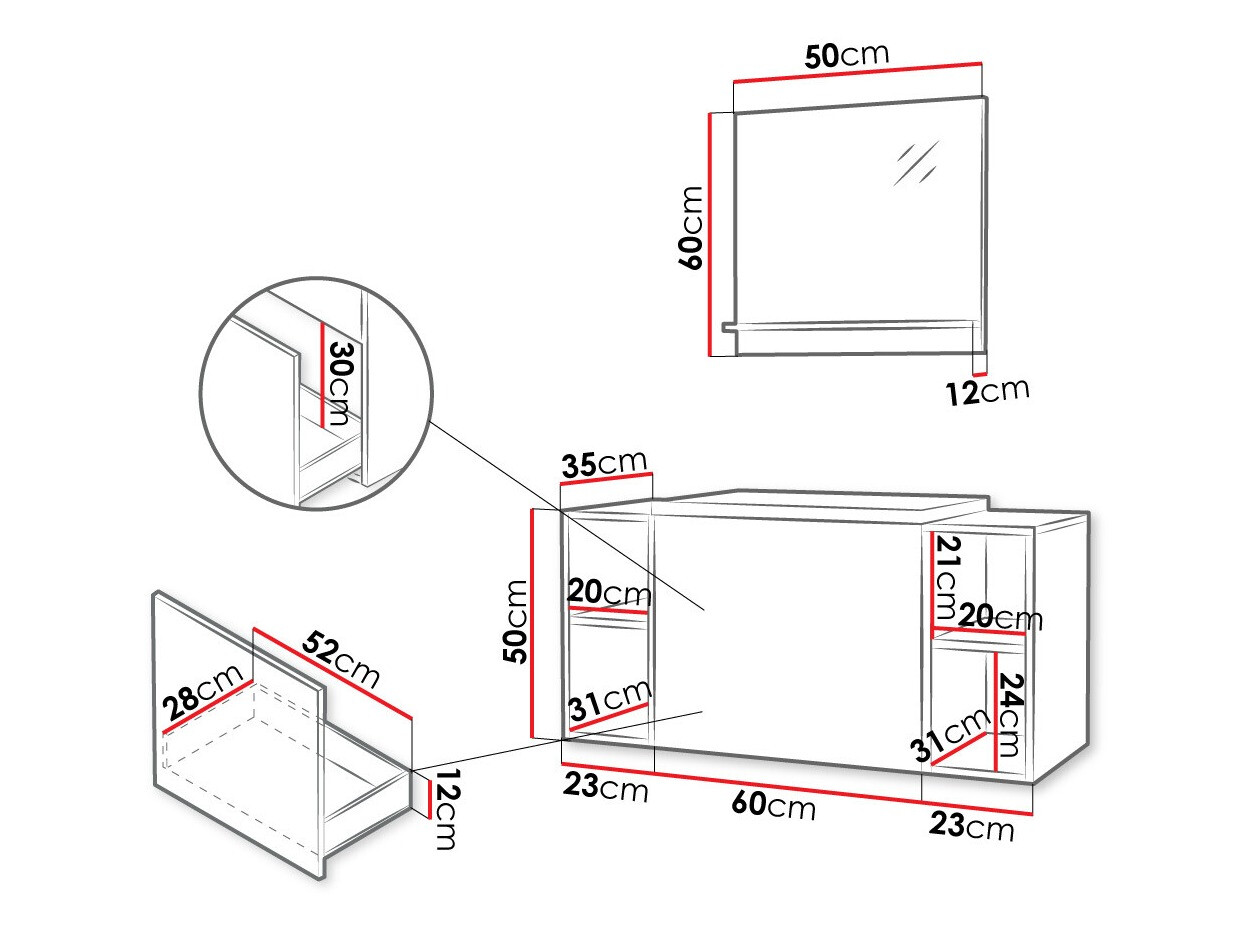 50cm
60cm
12cm
30cm
35cm
50cm
20cm
31cm
21cm
20cm
24cm
31cm
23cm
60cm
23cm
52cm
28cm
12cm