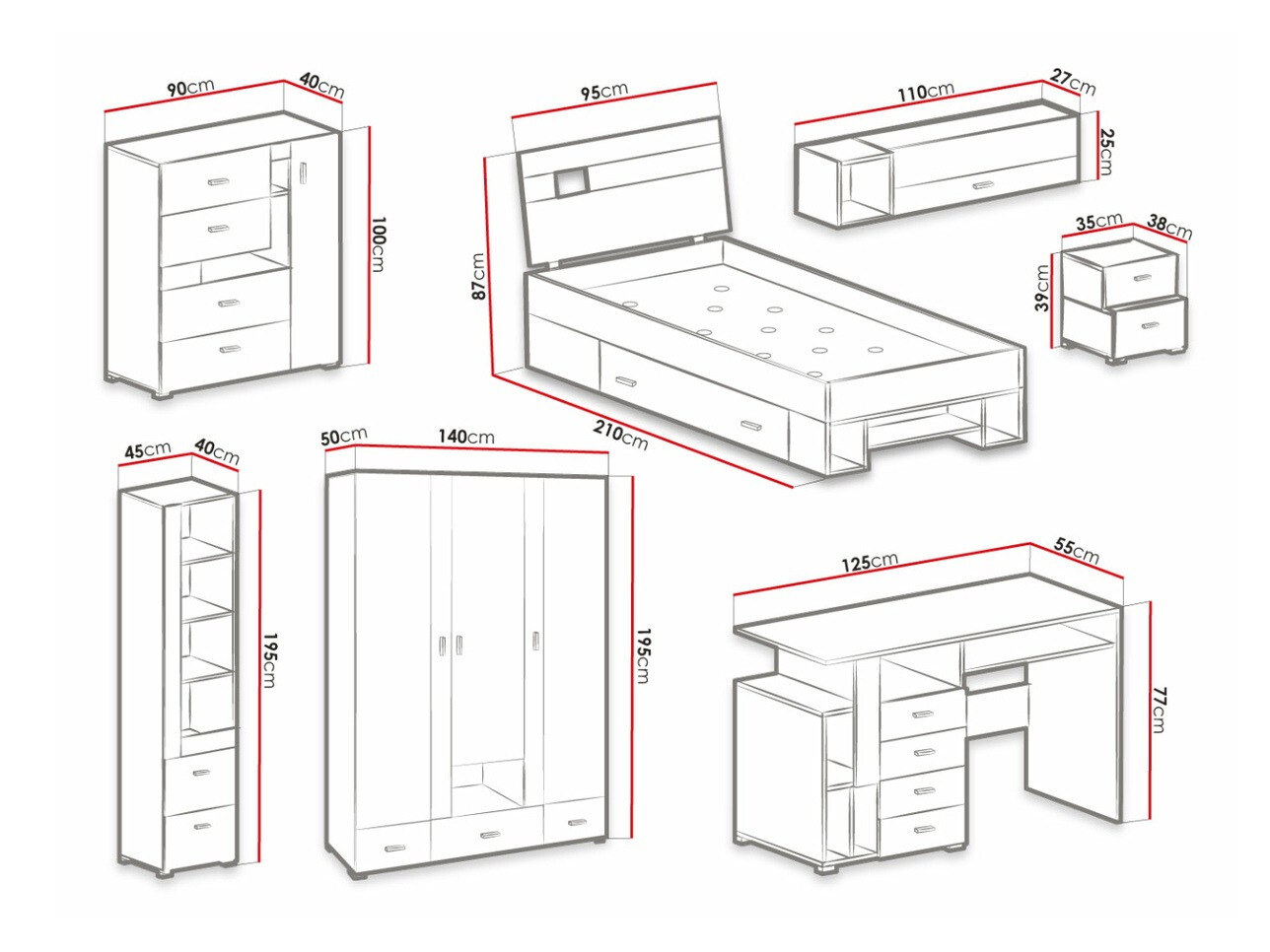 90cm
40cm
100cm
95cm
87cm
210cm
110cm
27cm
25cm
35cm
38cm
39cm
45cm
40cm
195cm
50cm
140cm
195cm
125cm
55cm
77cm