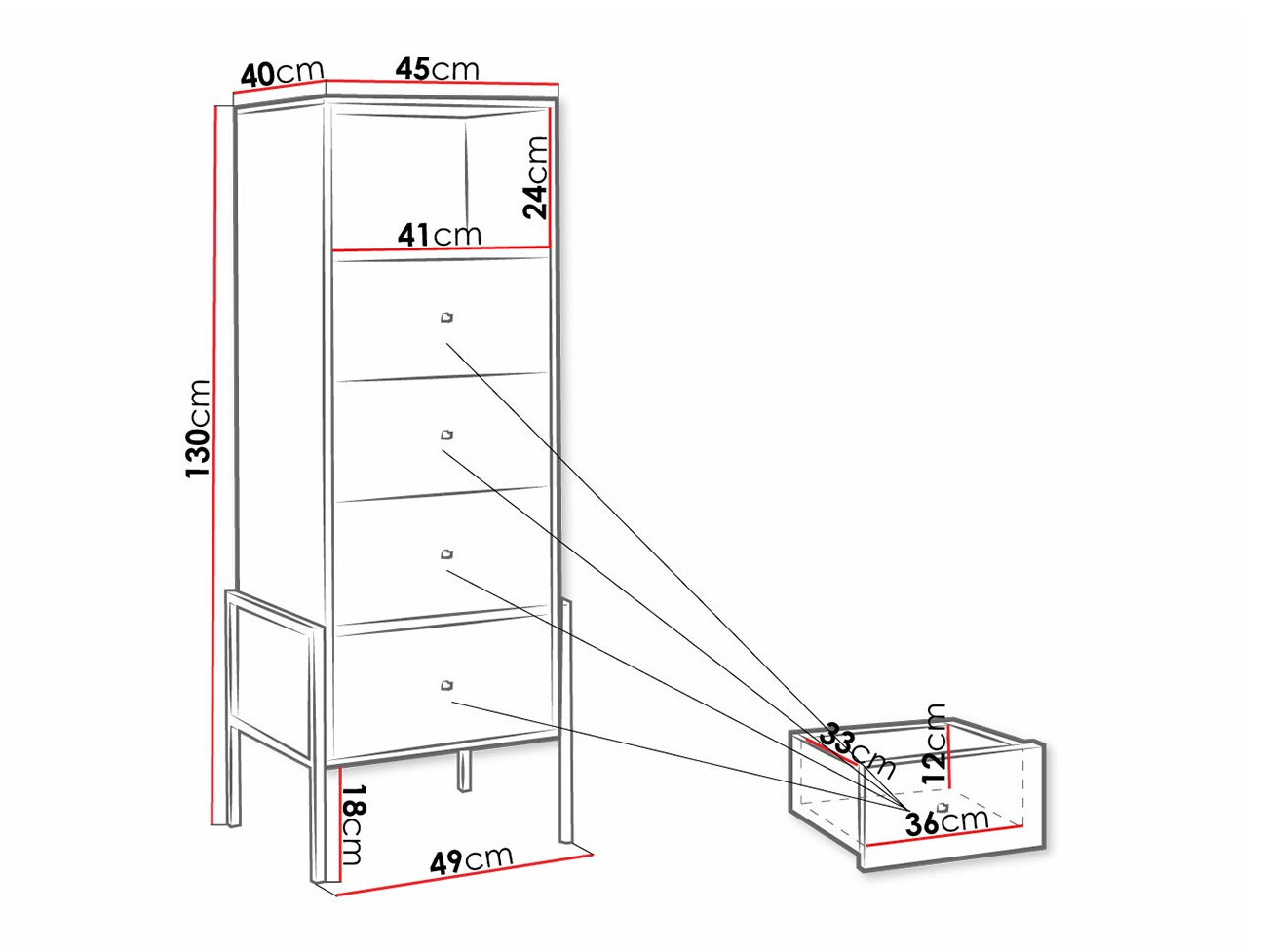 40cm
45cm
24cm
41cm
130cm
18cm
49cm
33cm
12cm
36cm