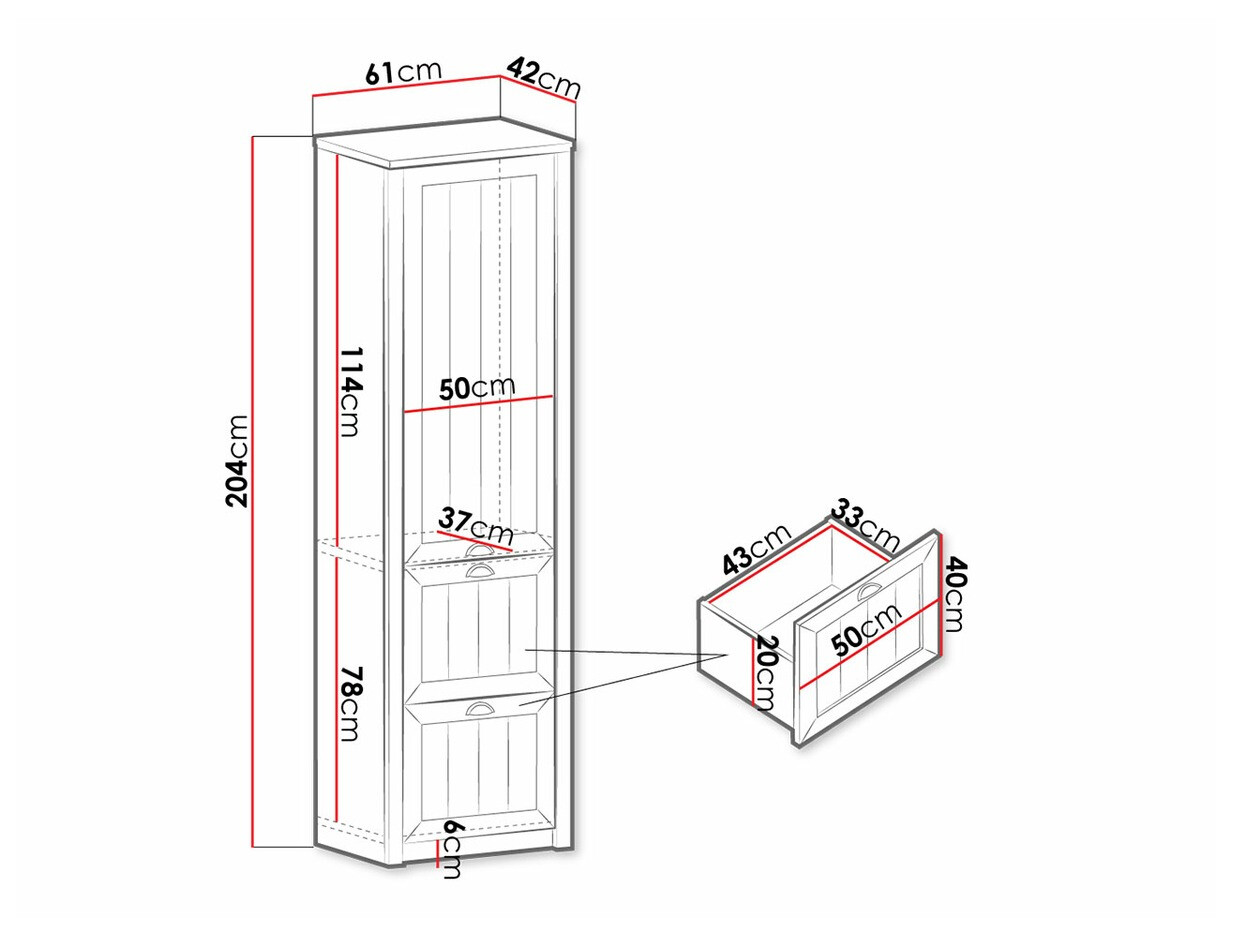 61cm
42cm
204cm
114cm
50cm
37cm
78cm
6cm
43cm
33cm
40cm
50cm
20cm