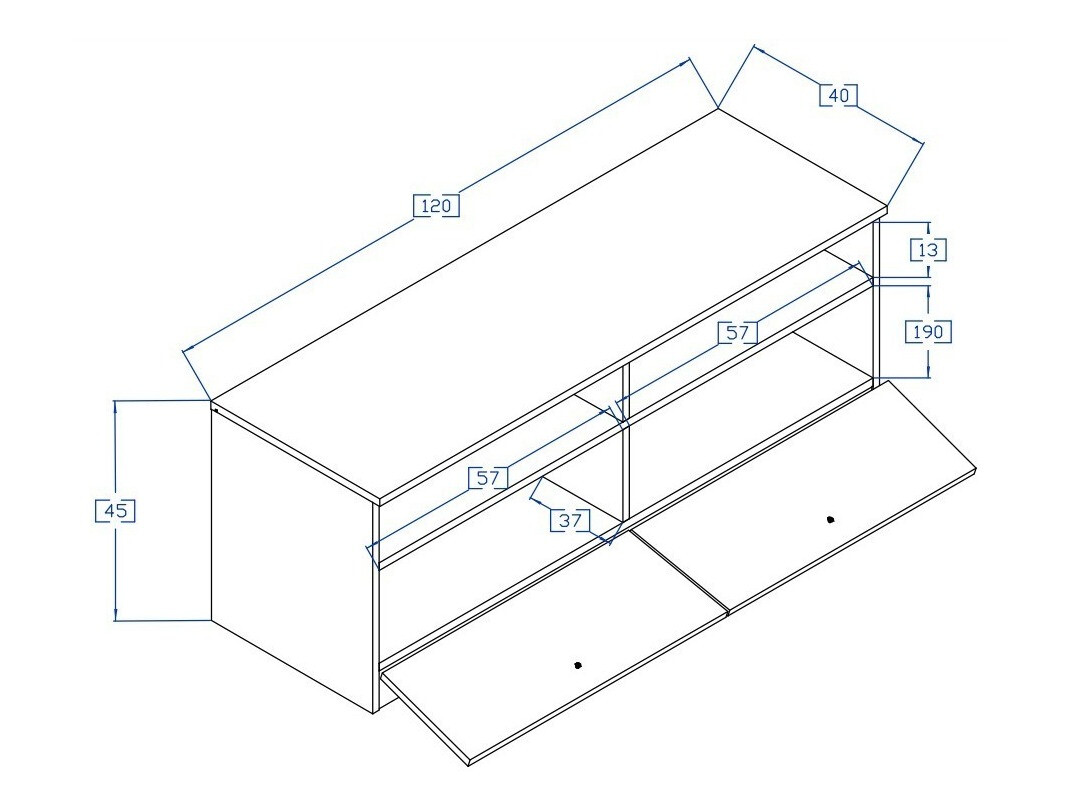 120
40
13
190
57
57
37
45