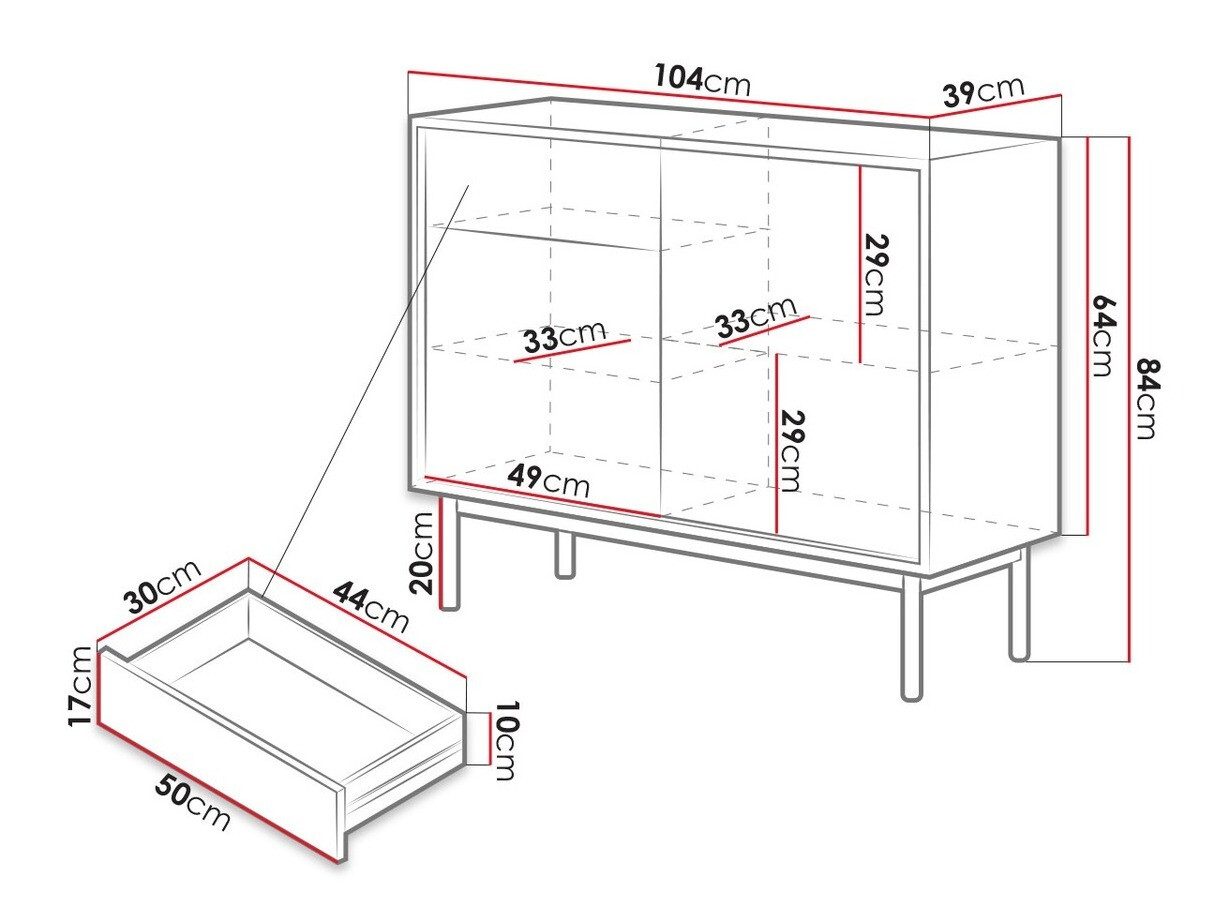 104cm
39cm
29cm
64cm
84cm
33cm
33cm
29cm
49cm
20cm
30cm
44cm
17cm
10cm
50cm