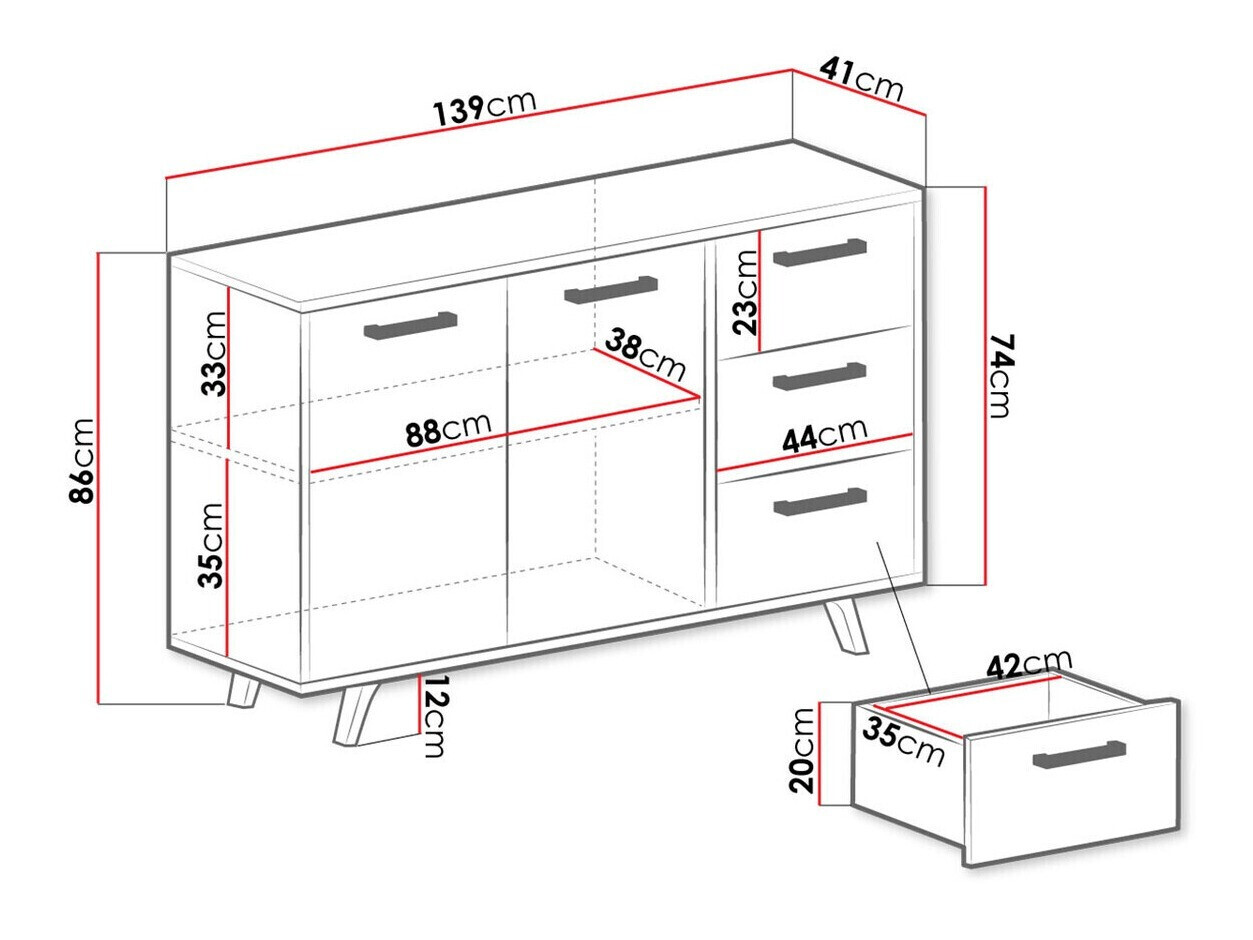 139cm
41cm
86cm
33cm
35cm
88cm
38cm
23cm
44cm
74cm
12cm
42cm
35cm
20cm