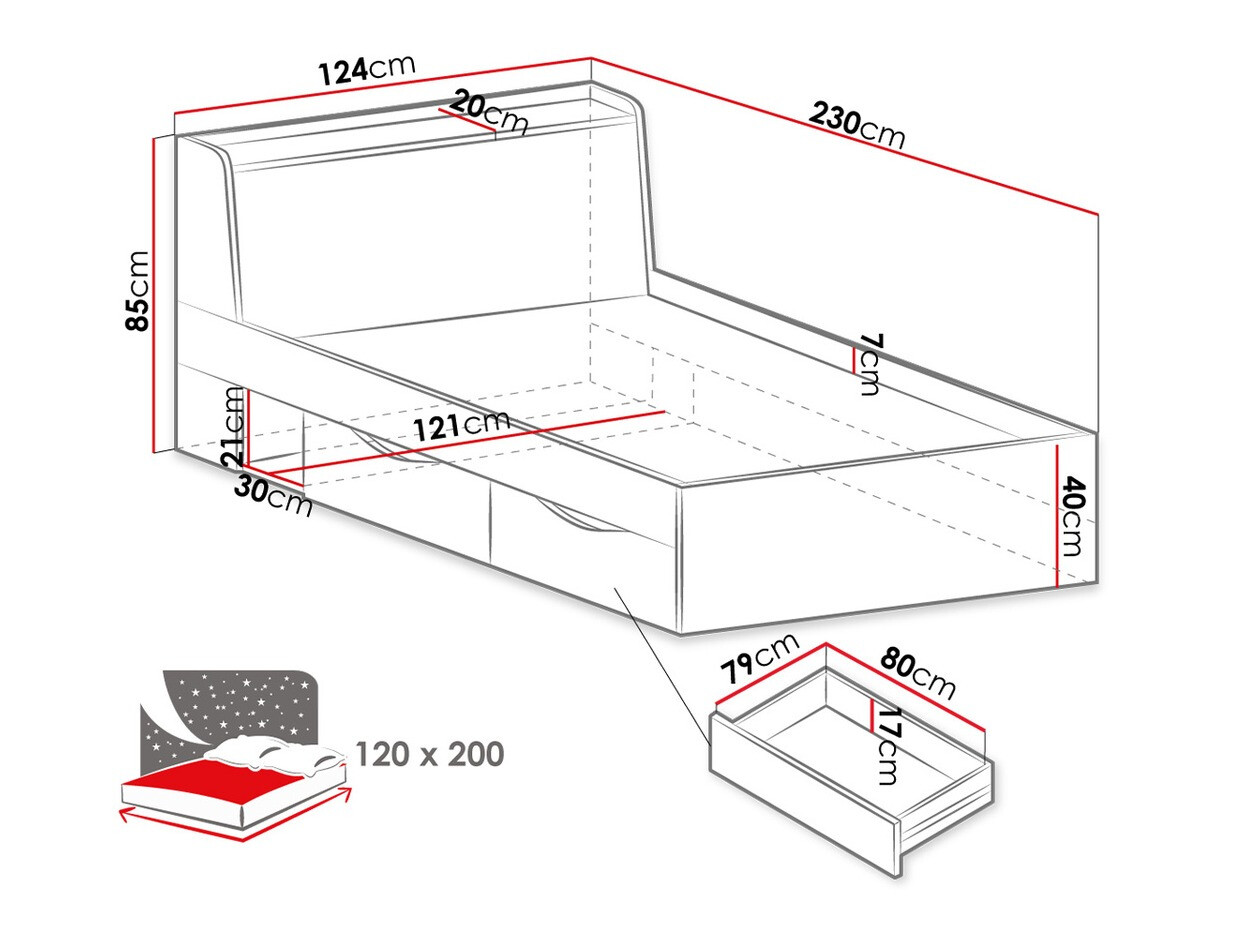 124cm
20cm
230cm
85cm
7cm
21cm
121cm
30cm
40cm
79cm
80cm
17cm
120 x 200