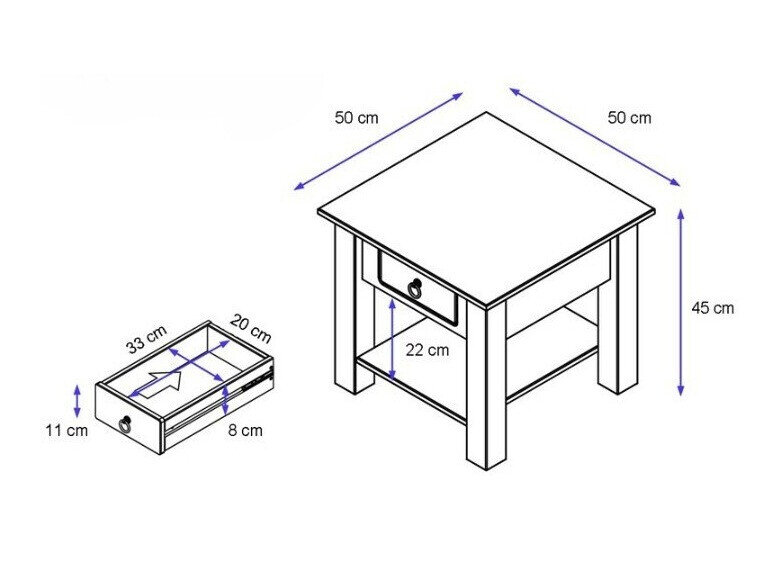 50 cm

50 cm

45 cm

22 cm

33 cm

20 cm

11 cm

8 cm